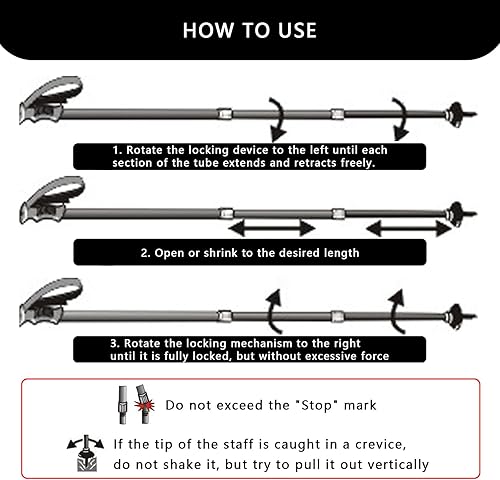 HOW TO USE

1. Rotate the locking device to the left until each section of the tube extends and retracts freely.

2. Open or shrink to the desired length

3. Rotate the locking mechanism to the right until it is fully locked, but without excessive force

Do not exceed the "Stop" mark

If the tip of the staff is caught in a crevice, do not shake it, but try to pull it out vertically