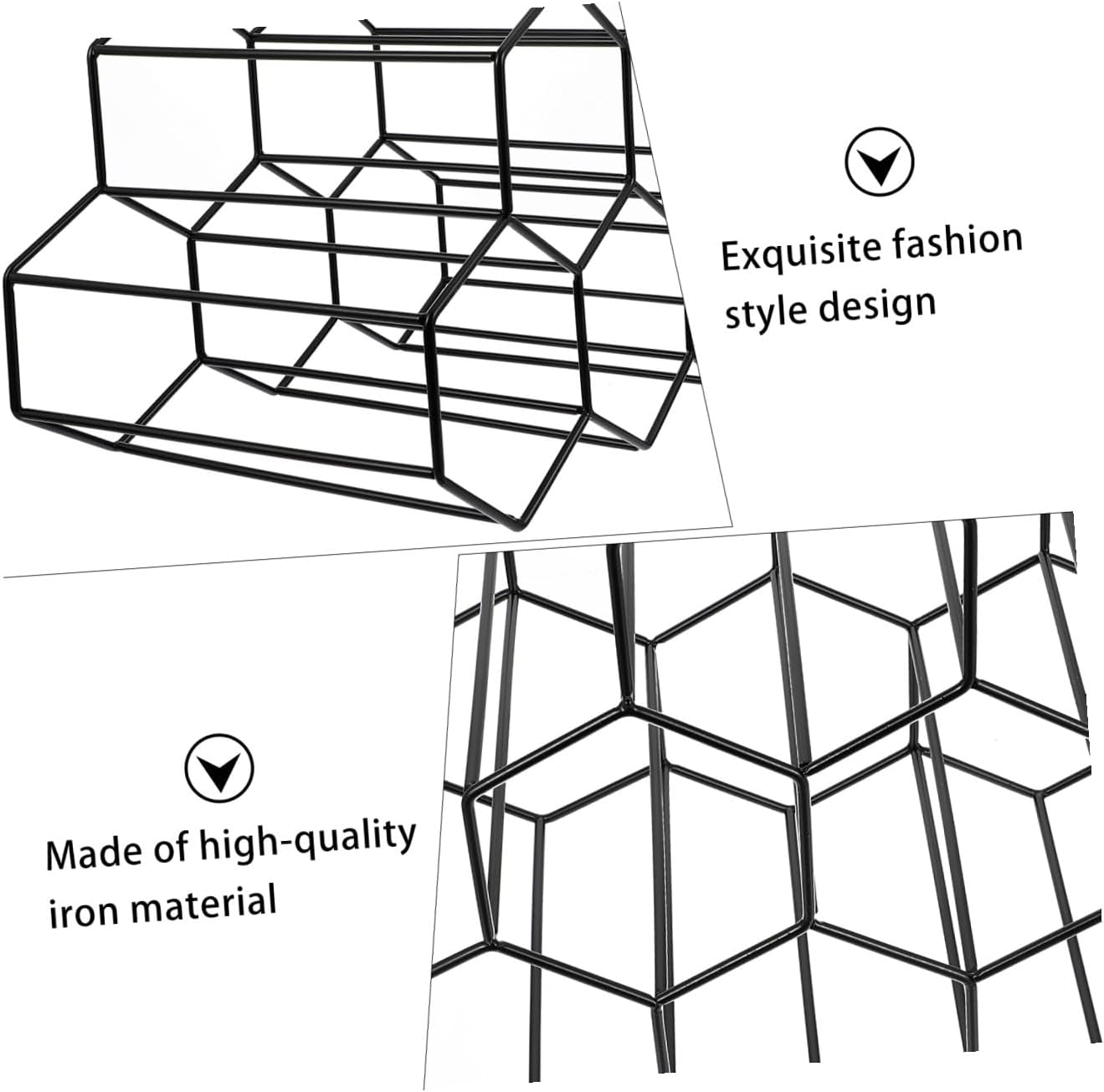 Exquisite fashion style design

Made of high-quality iron material