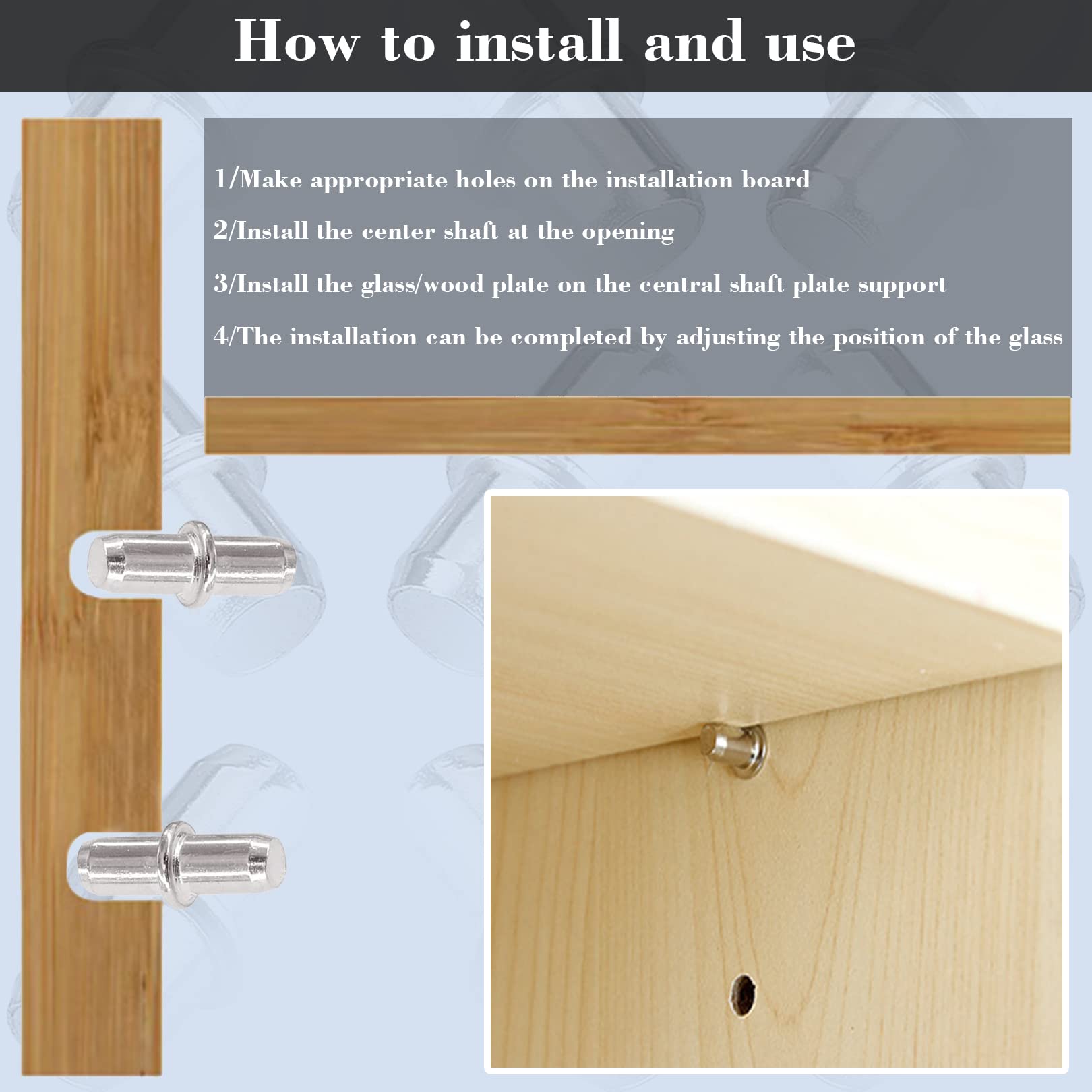 How to install and use

1/Make appropriate holes on the installation board

2/Install the center shaft at the opening

3/Install the glass/wood plate on the central shaft plate support

4/The installation can be completed by adjusting the position of the glass