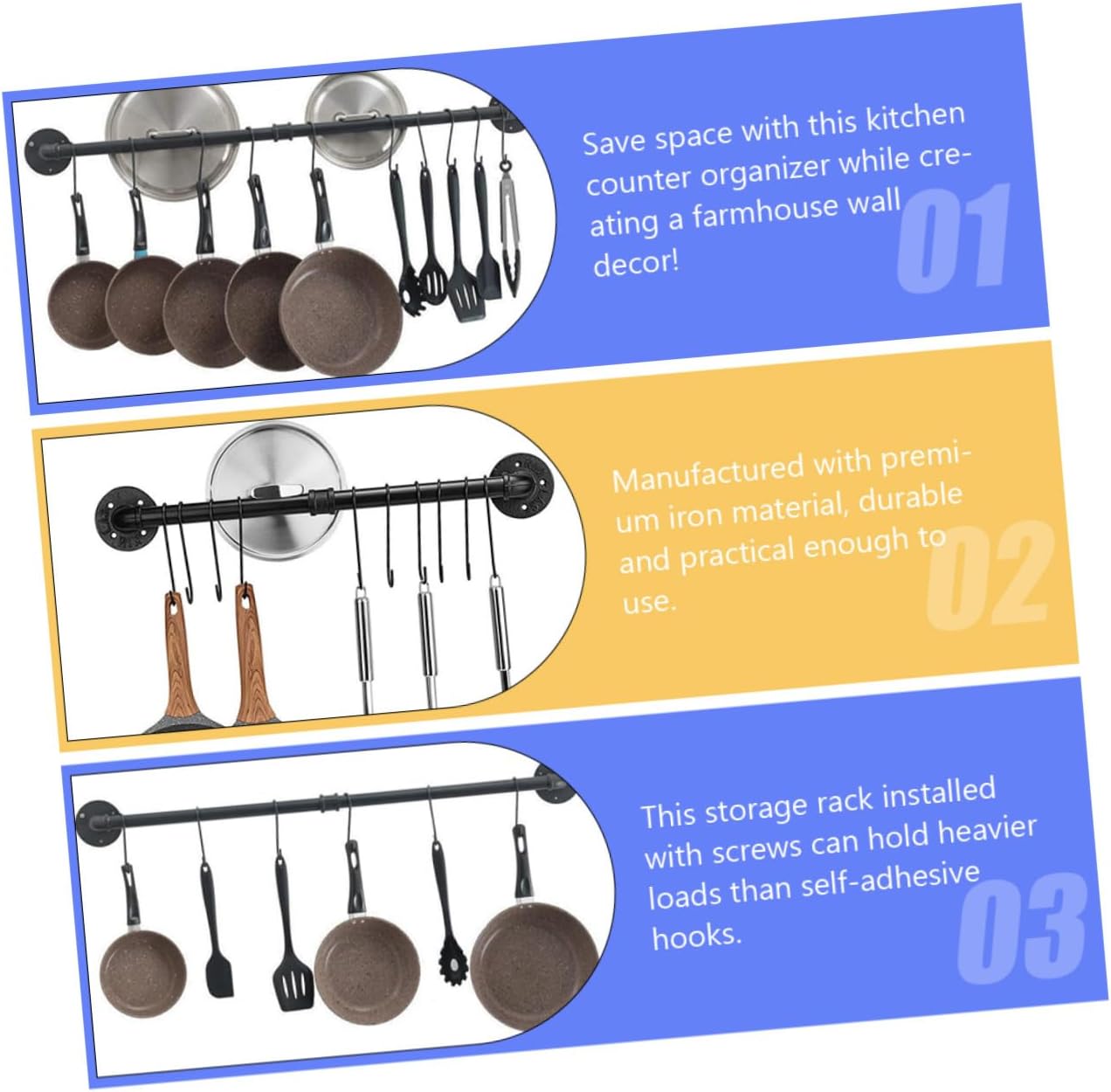 Save space with this kitchen counter organizer while creating a farmhouse wall decor!

01

Manufactured with premium iron material, durable and practical enough to use.

02

This storage rack installed with screws can hold heavier loads than self-adhesive hooks.

03