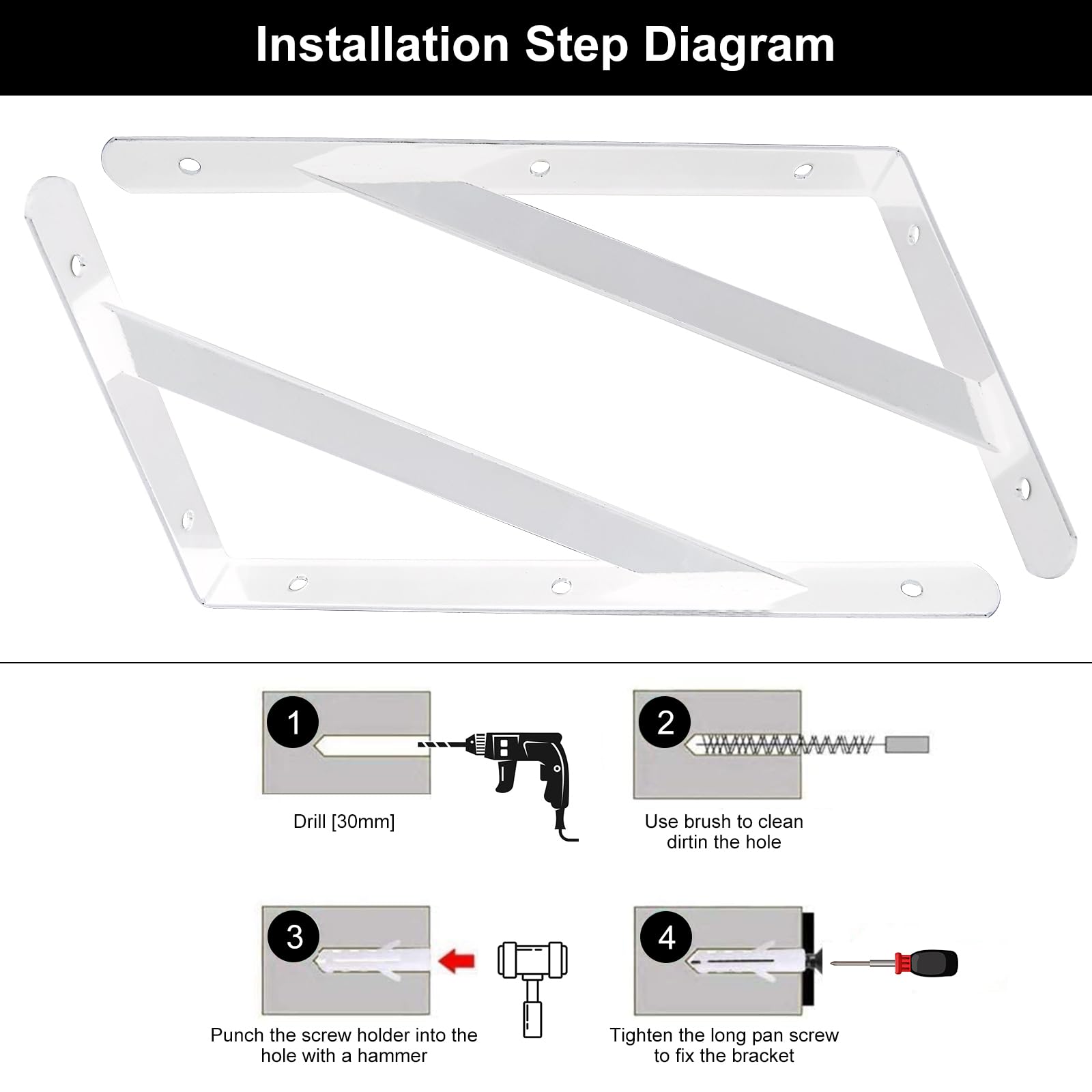 Installation Step Diagram

1

Drill [30mm]

2

Use brush to clean dirtin the hole

3

Punch the screw holder into the hole with a hammer

4

Tighten the long pan screw to fix the bracket