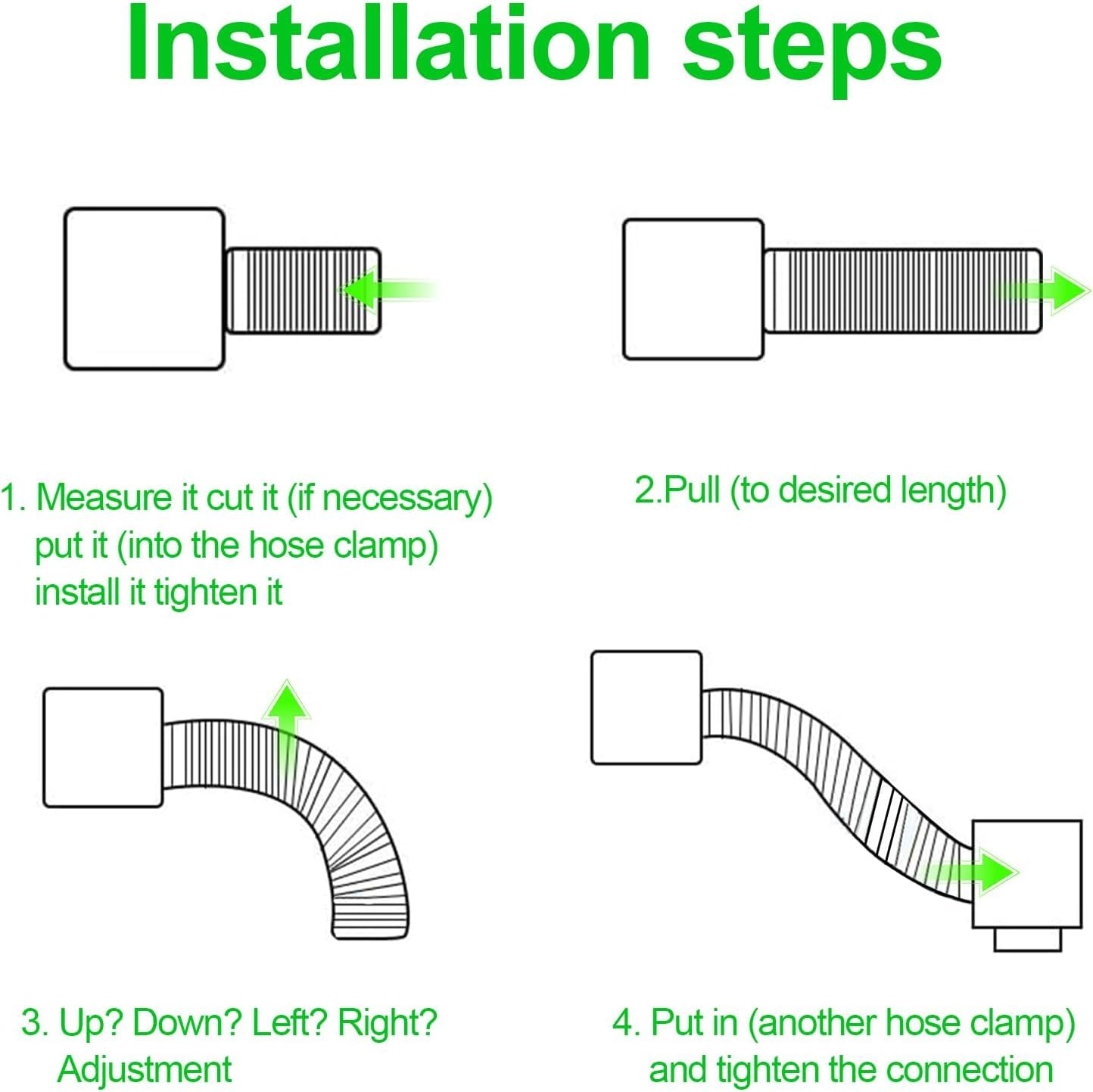 Installation steps

1. Measure it cut it (if necessary) put it (into the hose clamp) install it tighten it

2.Pull (to desired length)

3. Up? Down? Left? Right? Adjustment

4. Put in (another hose clamp) and tighten the connection