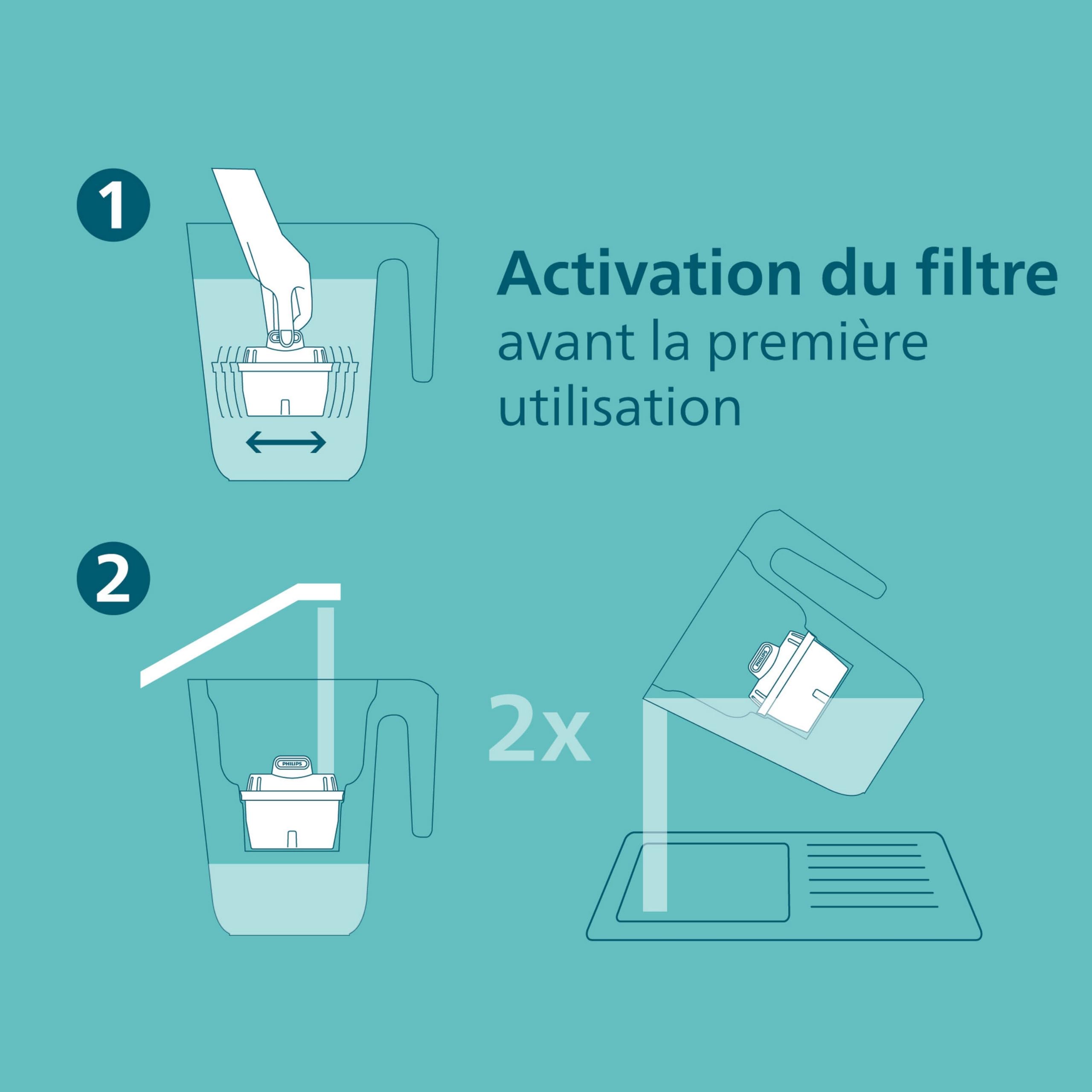 1

Activation du filtre
avant la première utilisation

2

PHILIPS

2x

PHILIPS