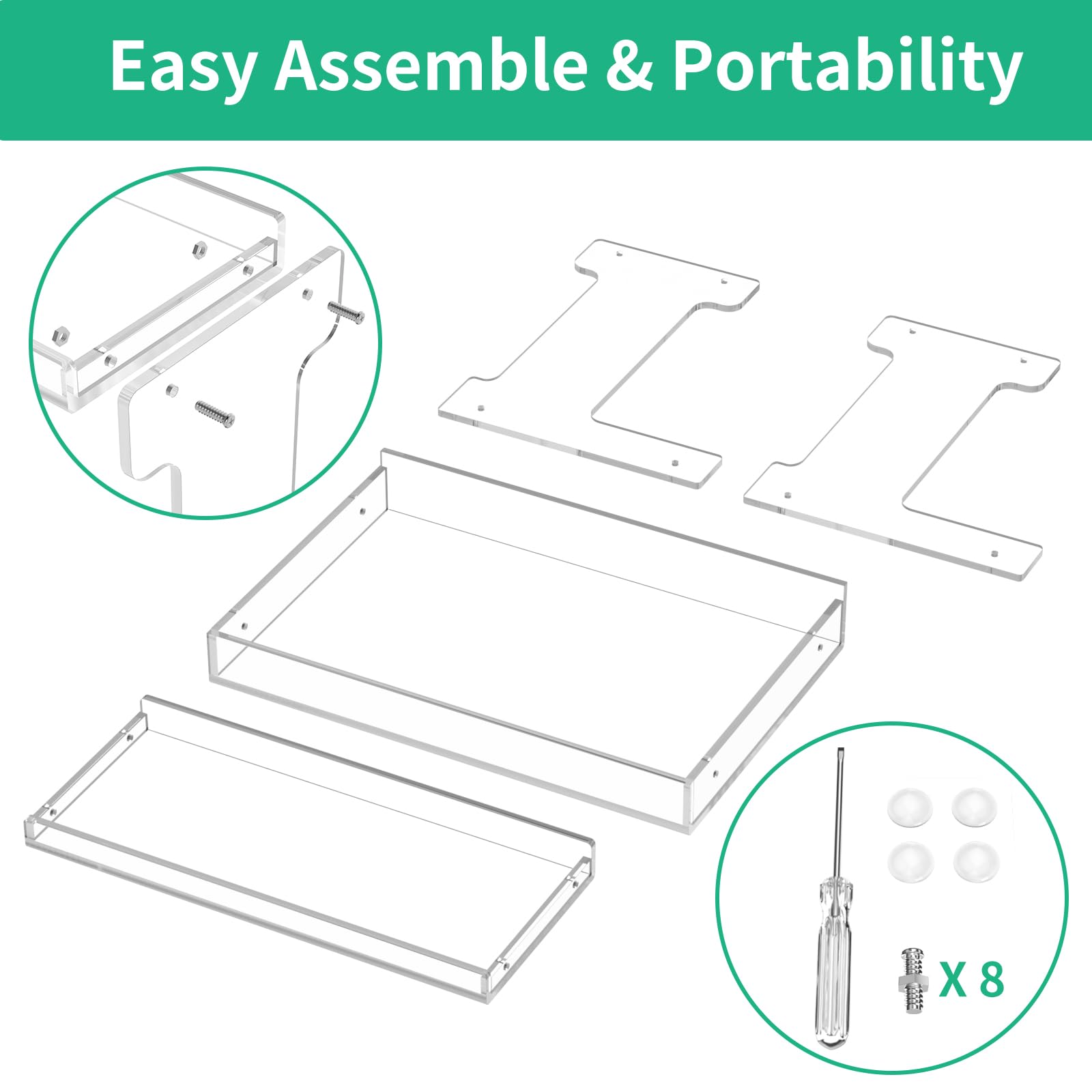 Easy Assemble & Portability

X 8