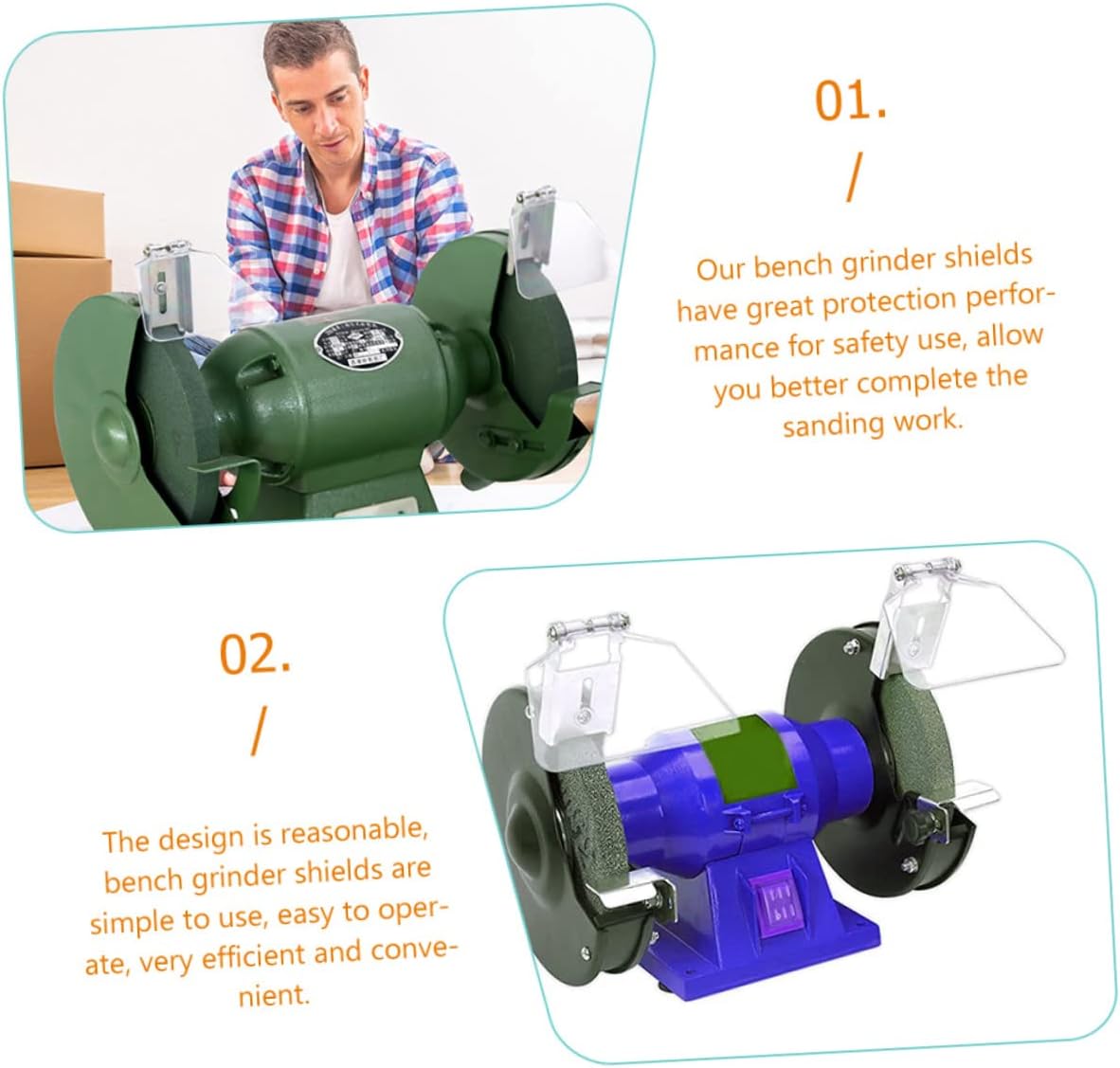 01.
/

Our bench grinder shields have great protection performance for safety use, allow you better complete the sanding work.

02.
/

The design is reasonable, bench grinder shields are simple to use, easy to operate, very efficient and convenient.