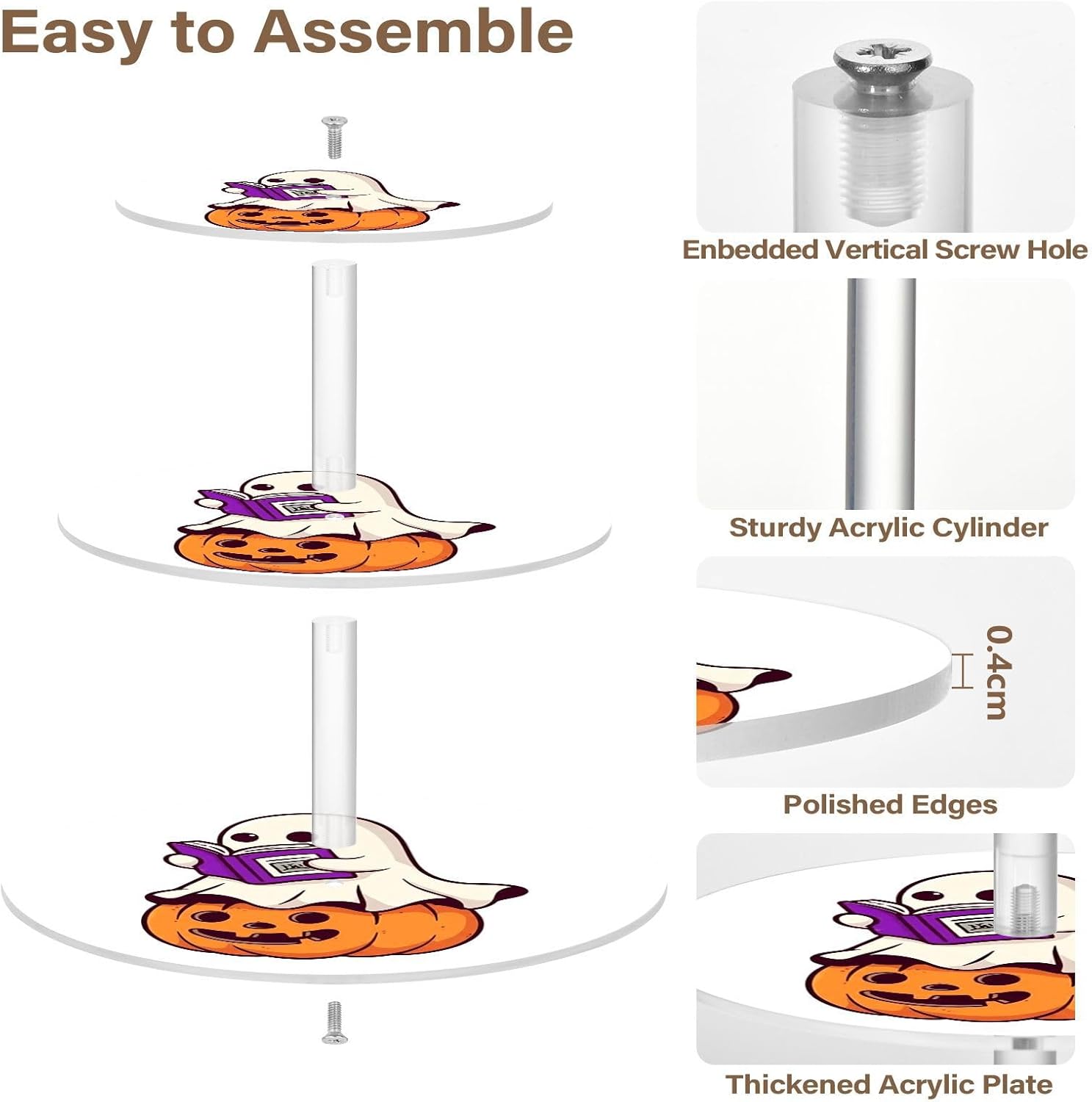 Easy to Assemble

Enbedded Vertical Screw Hole

Sturdy Acrylic Cylinder

0.4cm

Polished Edges

Thickened Acrylic Plate