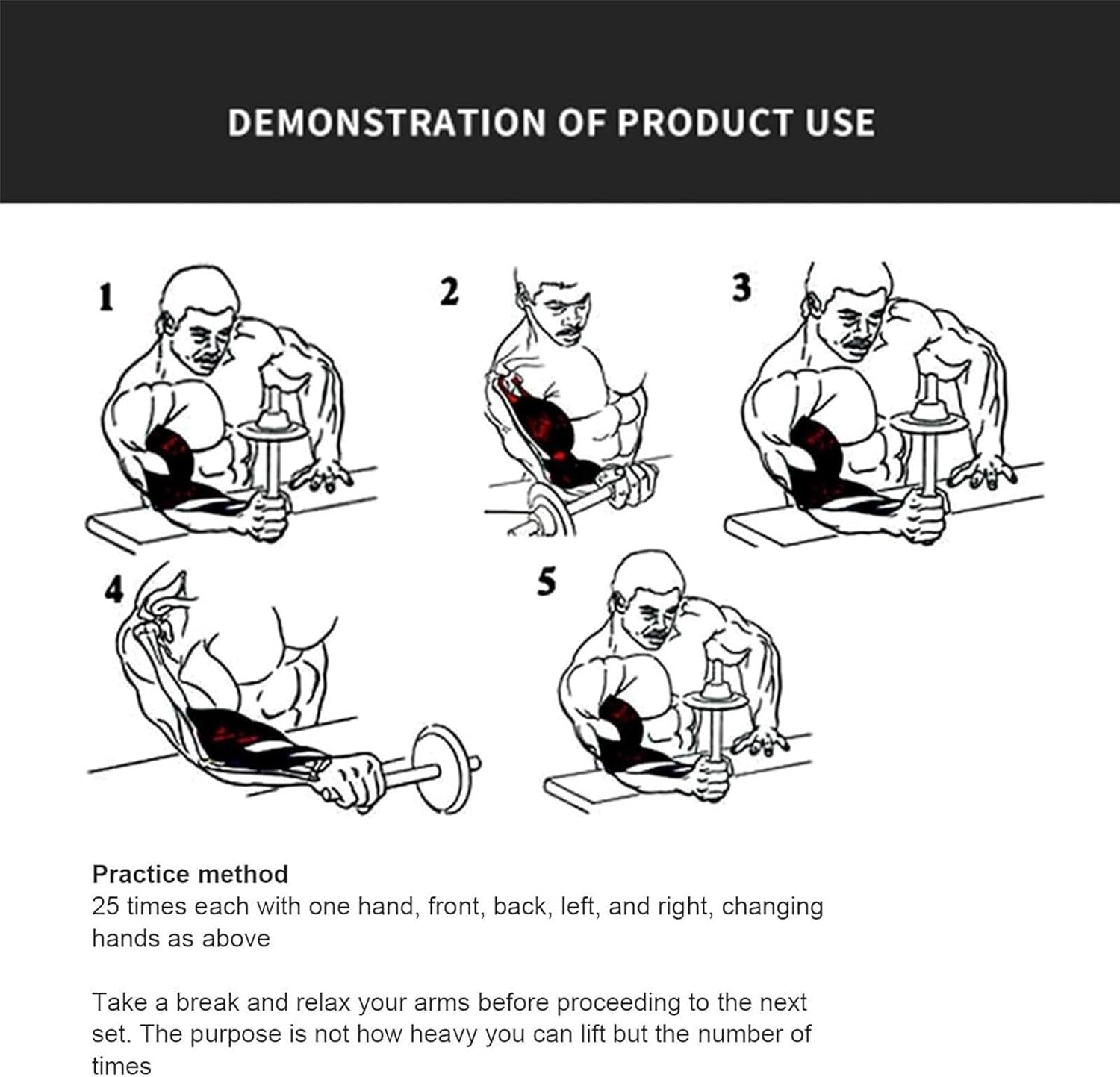 DEMONSTRATION OF PRODUCT USE

1

2

3

4

5

Practice method
25 times each with one hand, front, back, left, and right, changing hands as above

Take a break and relax your arms before proceeding to the next set. The purpose is not how heavy you can lift but the number of times