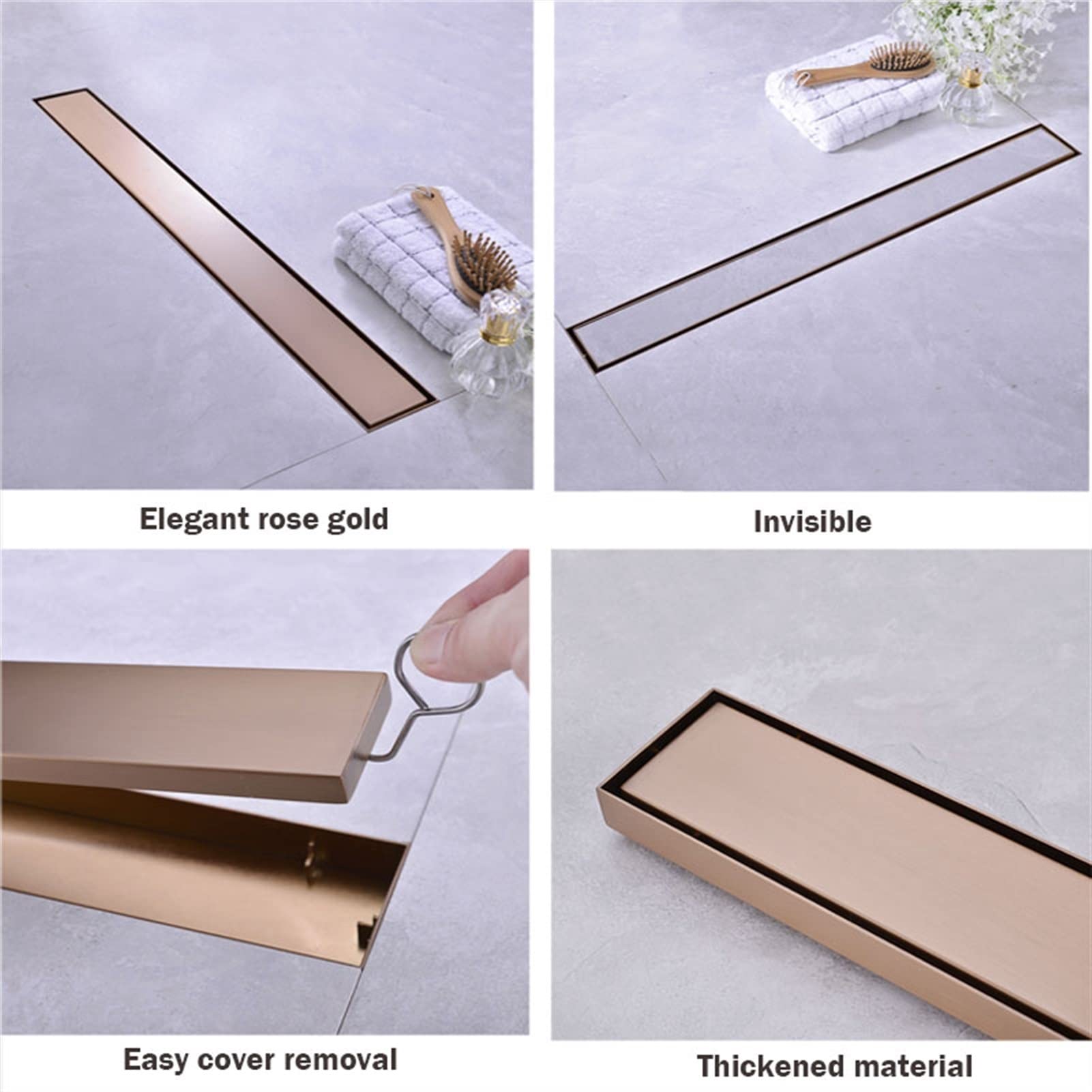 Elegant rose gold

Invisible

Easy cover removal

Thickened material