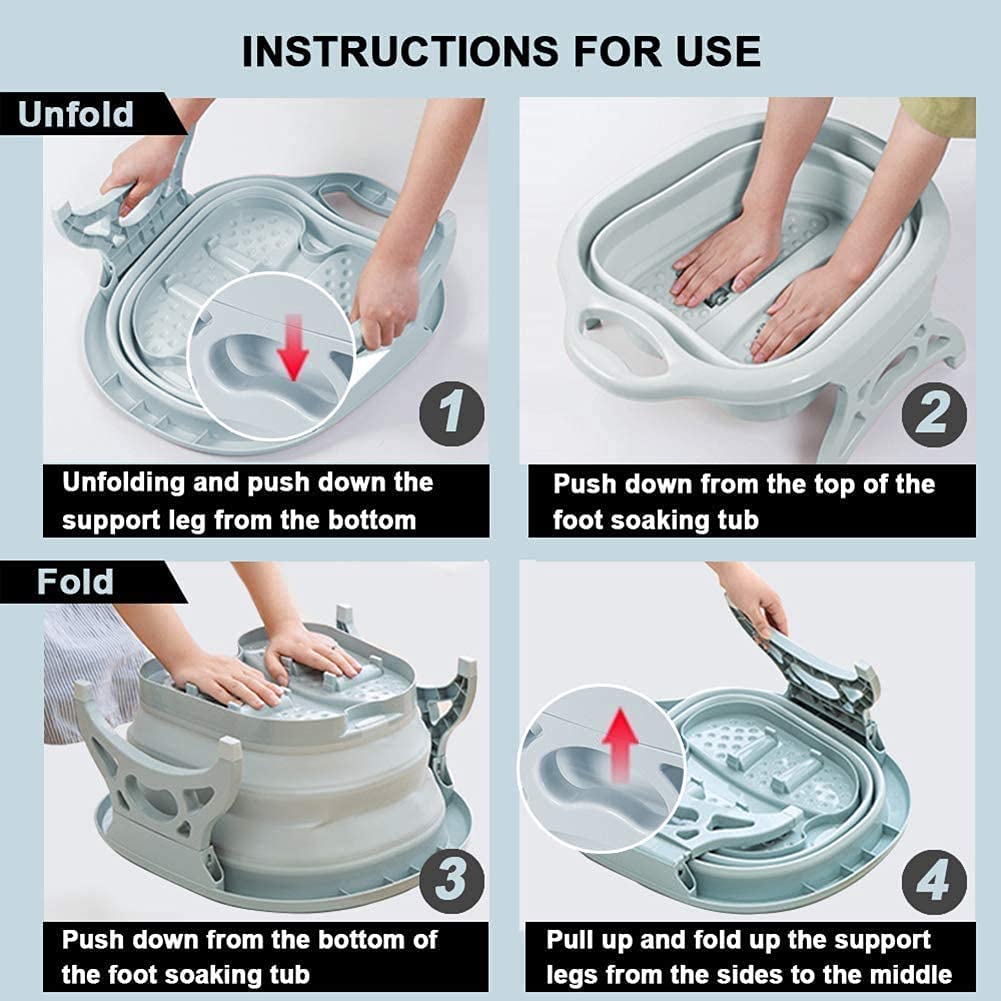 INSTRUCTIONS FOR USE

Unfold

1

Unfolding and push down the support leg from the bottom

2

Push down from the top of the foot soaking tub

Fold

3

Push down from the bottom of the foot soaking tub

4

Pull up and fold up the support legs from the sides to the middle