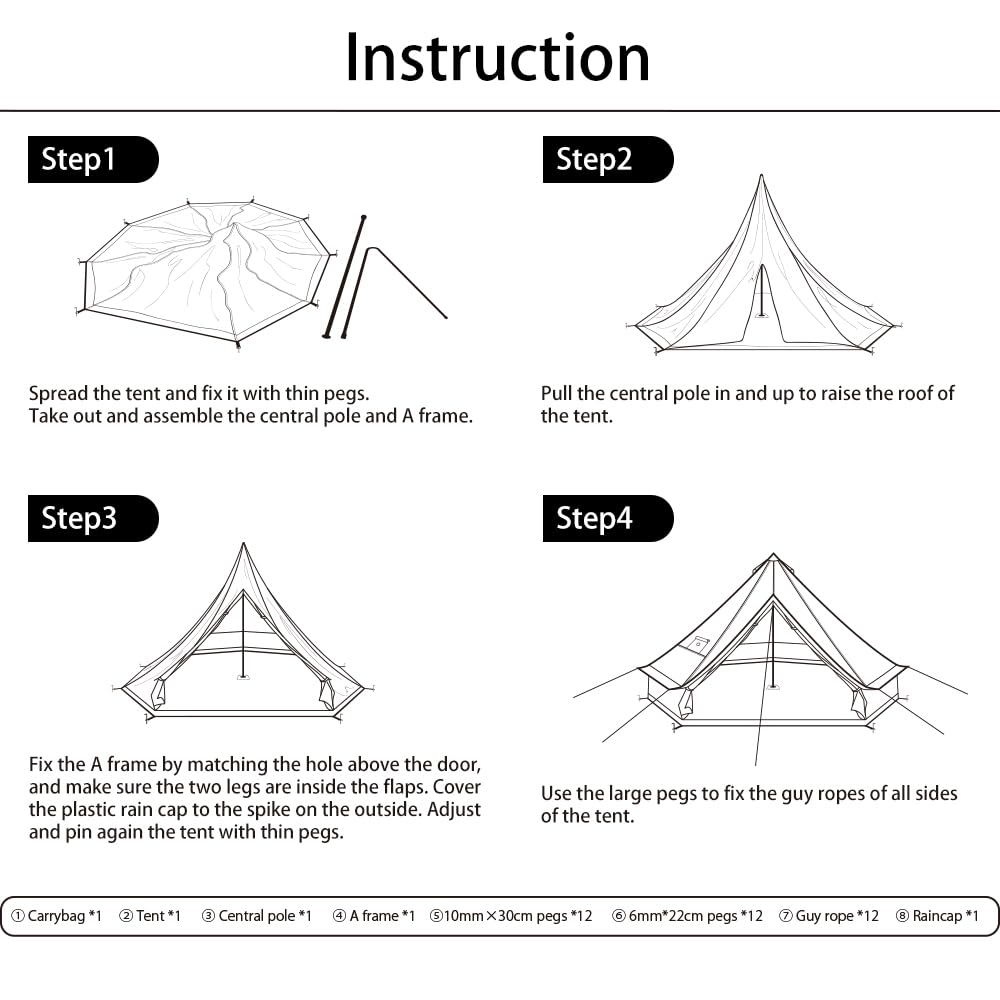 Instruction

Step1

Spread the tent and fix it with thin pegs.
Take out and assemble the central pole and A frame.

Step2

Pull the central pole in and up to raise the roof of the tent.

Step3

Fix the A frame by matching the hole above the door, and make sure the two legs are inside the flaps. Cover the plastic rain cap to the spike on the outside. Adjust and pin again the tent with thin pegs.

Step4

Use the large pegs to fix the guy ropes of all sides of the tent.

① Carrybag *1 ② Tent *1 ③ Central pole *1 ④ A frame *1 ⑤10mm×30cm pegs *12 ⑥ 6mm*22cm pegs *12 ⑦ Guy rope *12 ⑧ Raincap *1