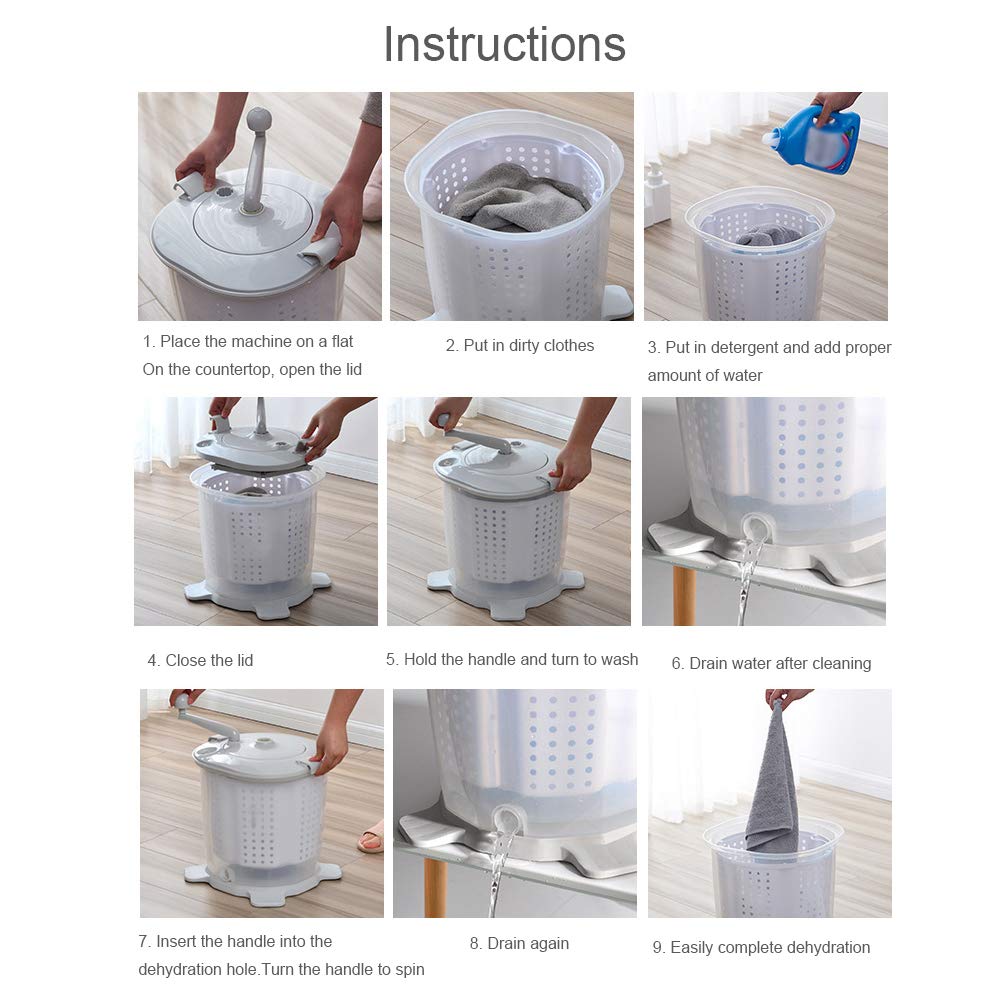 Instructions

1. Place the machine on a flat On the countertop, open the lid

2. Put in dirty clothes

3. Put in detergent and add proper amount of water

4. Close the lid

5. Hold the handle and turn to wash

6. Drain water after cleaning

7. Insert the handle into the dehydration hole.Turn the handle to spin

8. Drain again

9. Easily complete dehydration