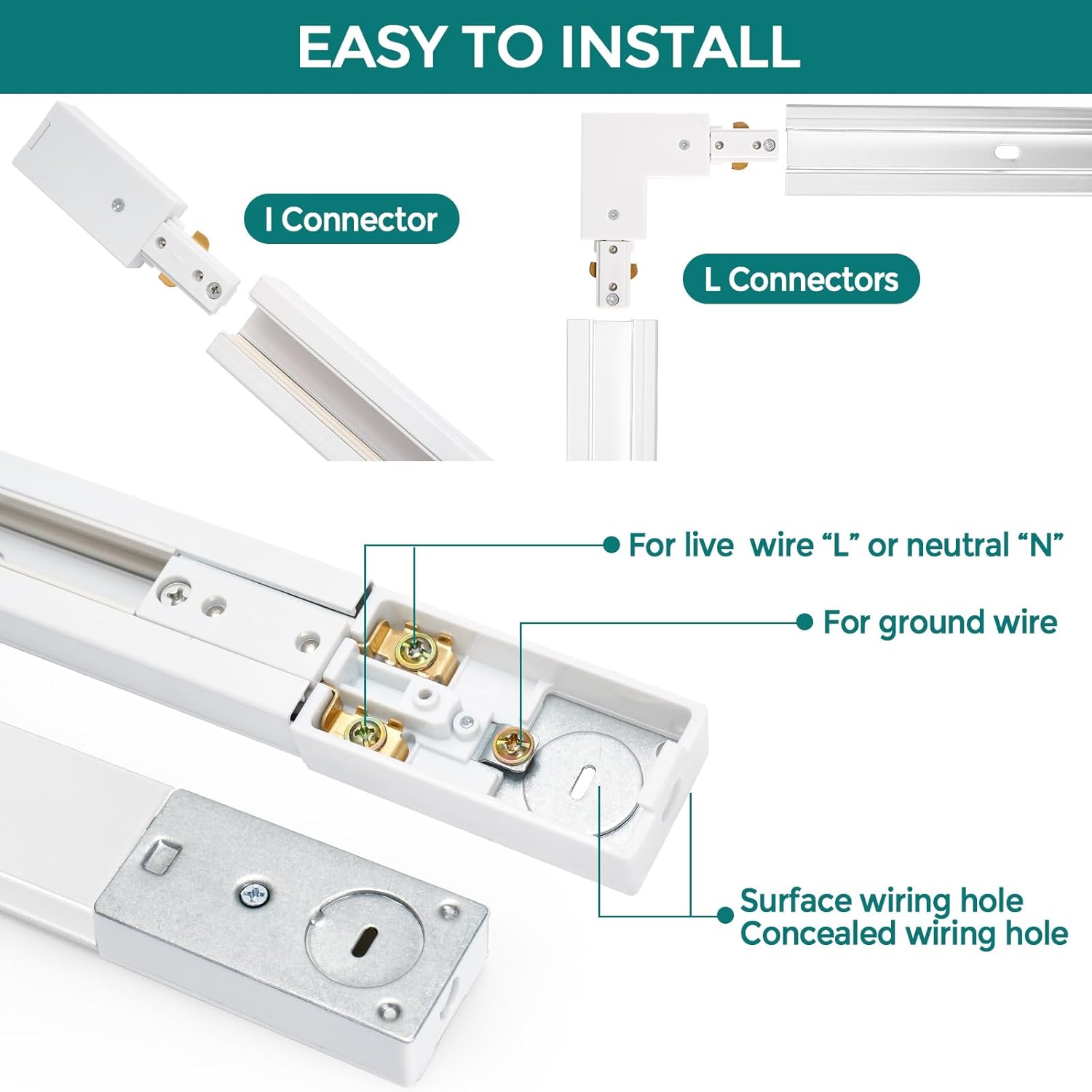 EASY TO INSTALL

I Connector

L Connectors

For live wire “L” or neutral “N”

For ground wire

Surface wiring hole
Concealed wiring hole