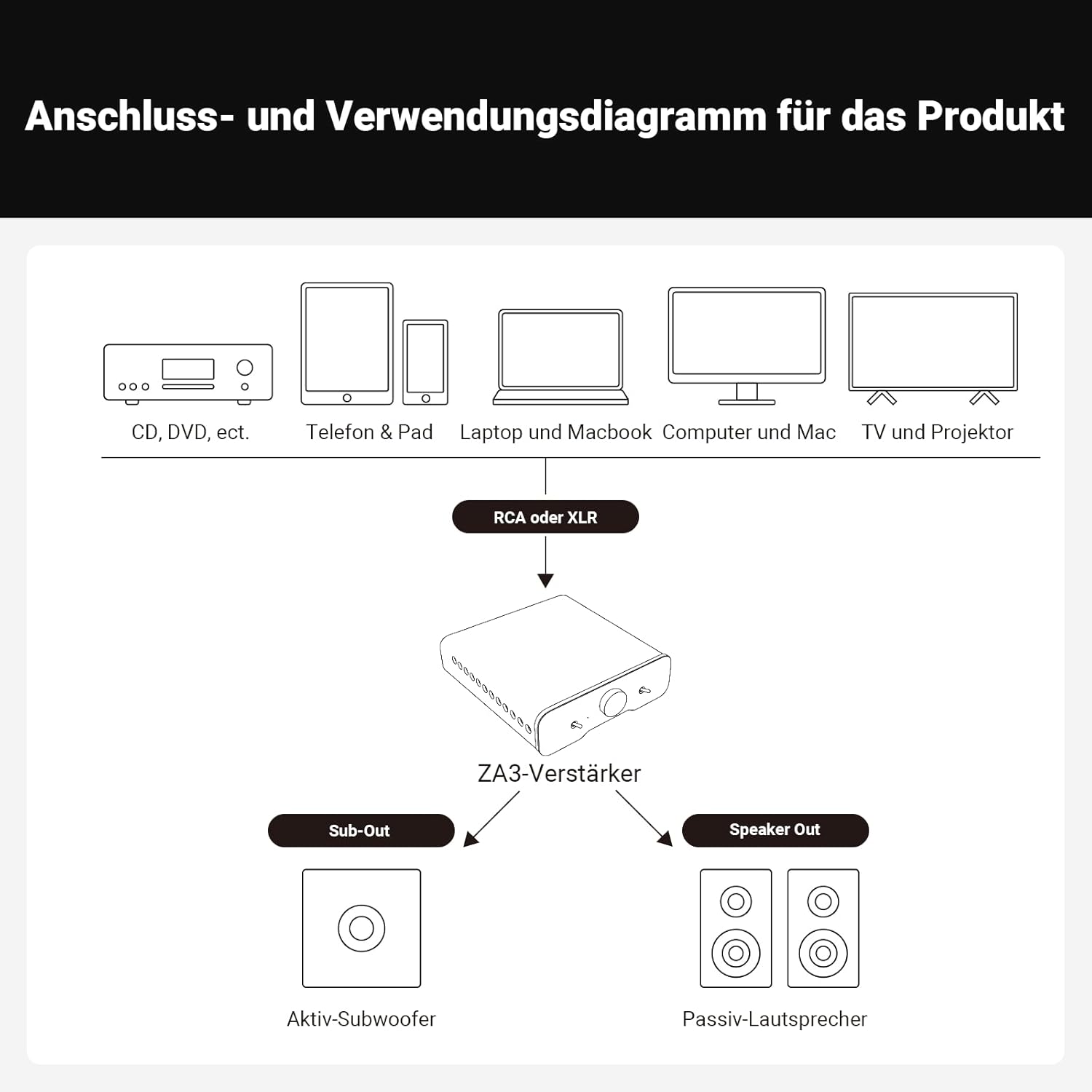 Anschluss- und Verwendungsdiagramm für das Produkt

CD, DVD, ect.

Telefon & Pad

Laptop und Macbook

Computer und Mac

TV und Projektor

RCA oder XLR

ZA3-Verstärker

Sub-Out

Speaker Out

Aktiv-Subwoofer

Passiv-Lautsprecher