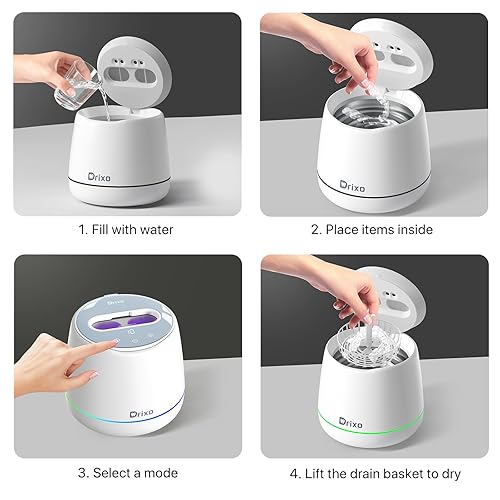 Drixo

1. Fill with water

Drixo

2. Place items inside

Drixo

Drixo

3. Select a mode

Drixo

4. Lift the drain basket to dry