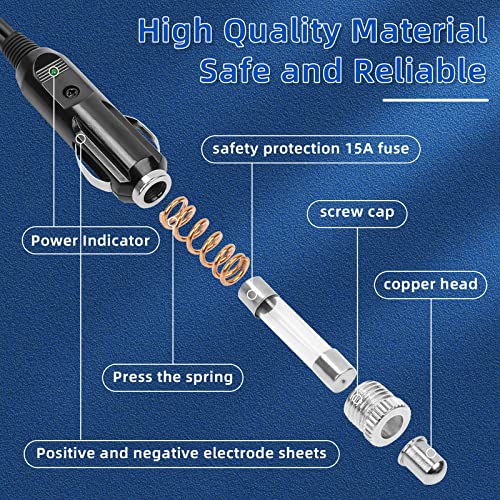 High Quality Material
Safe and Reliable

safety protection 15A fuse

screw cap

Power Indicator

copper head

Press the spring

Positive and negative electrode sheets