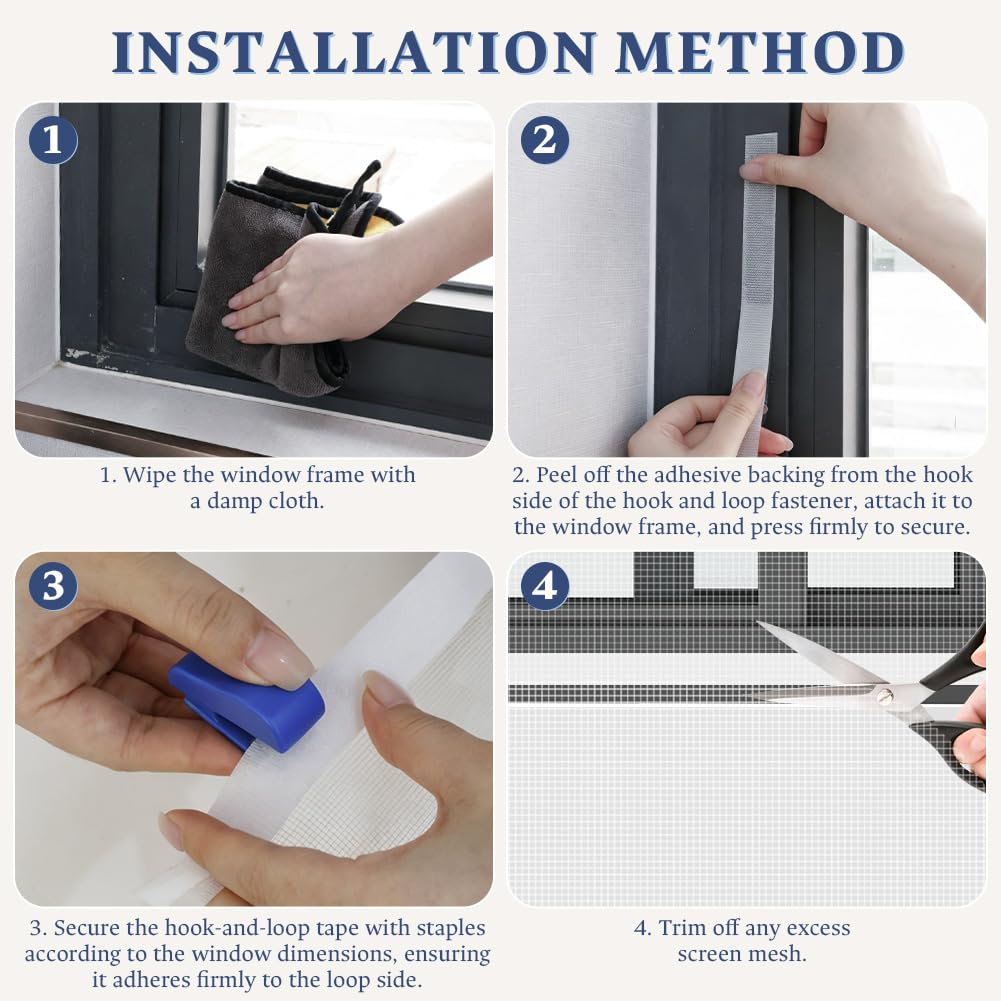 INSTALLATION METHOD

1

1. Wipe the window frame with a damp cloth.

2

2. Peel off the adhesive backing from the hook side of the hook and loop fastener, attach it to the window frame, and press firmly to secure.

3

3. Secure the hook-and-loop tape with staples according to the window dimensions, ensuring it adheres firmly to the loop side.

4

4. Trim off any excess screen mesh.