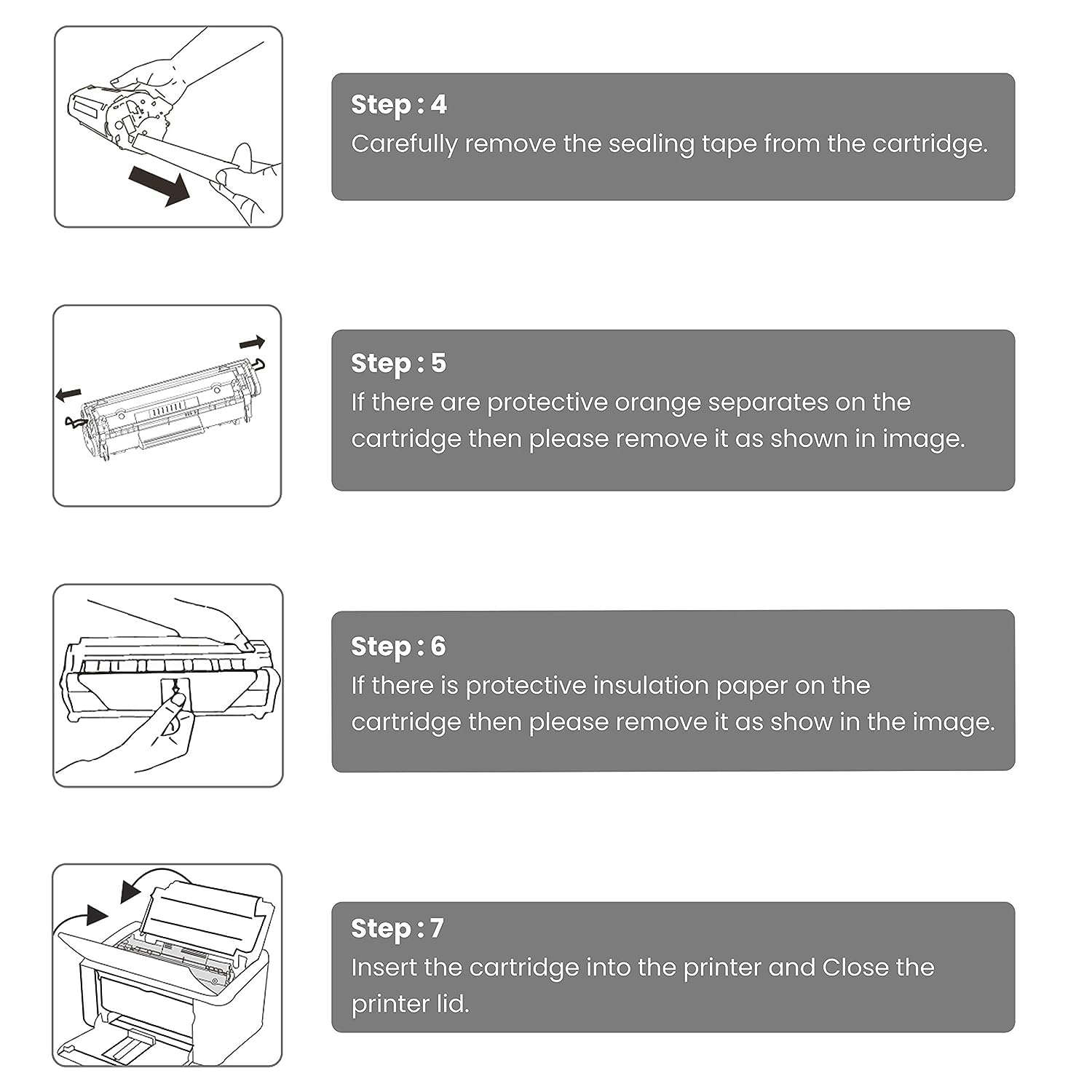 Step : 4
Carefully remove the sealing tape from the cartridge.

Step : 5
If there are protective orange separates on the cartridge then please remove it as shown in image.

Step : 6
If there is protective insulation paper on the cartridge then please remove it as show in the image.

Step : 7
Insert the cartridge into the printer and Close the printer lid.