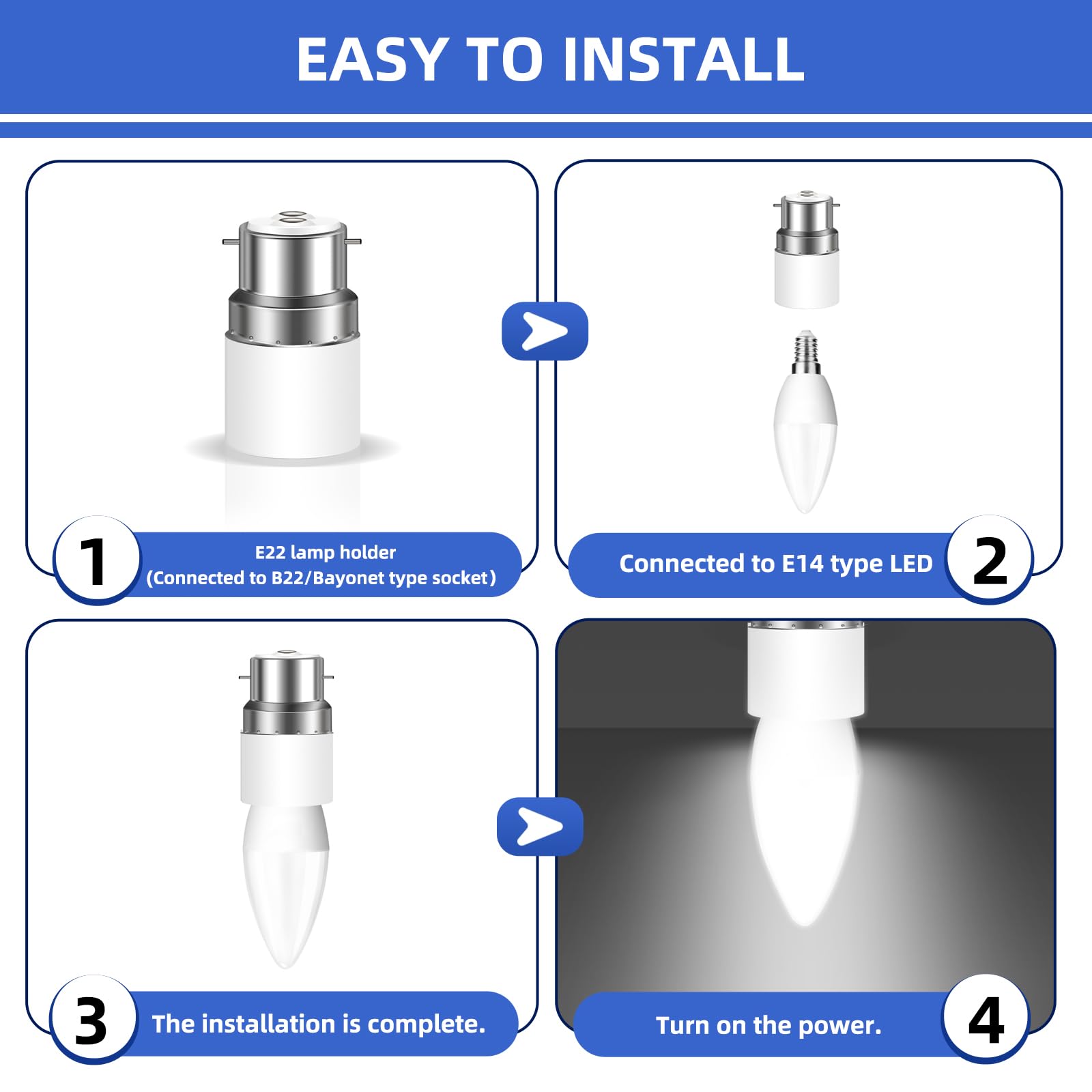 EASY TO INSTALL

1
E22 lamp holder
(Connected to B22/Bayonet type socket)

Connected to E14 type LED
2

3
The installation is complete.

Turn on the power.
4