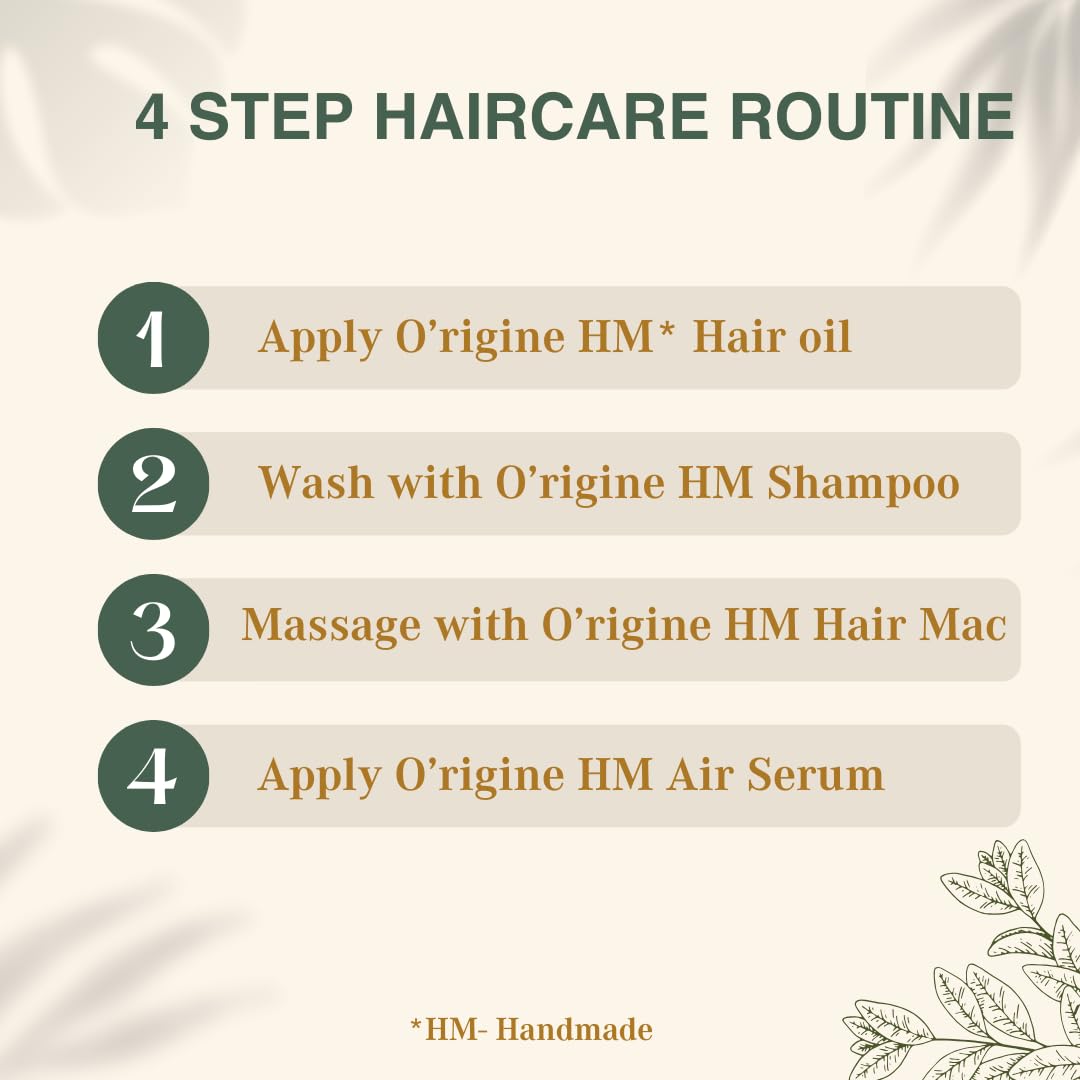 4 STEP HAIRCARE ROUTINE

1 Apply O’rigine HM* Hair oil

2 Wash with O’rigine HM Shampoo

3 Massage with O’rigine HM Hair Mac

4 Apply O’rigine HM Air Serum

*HM- Handmade