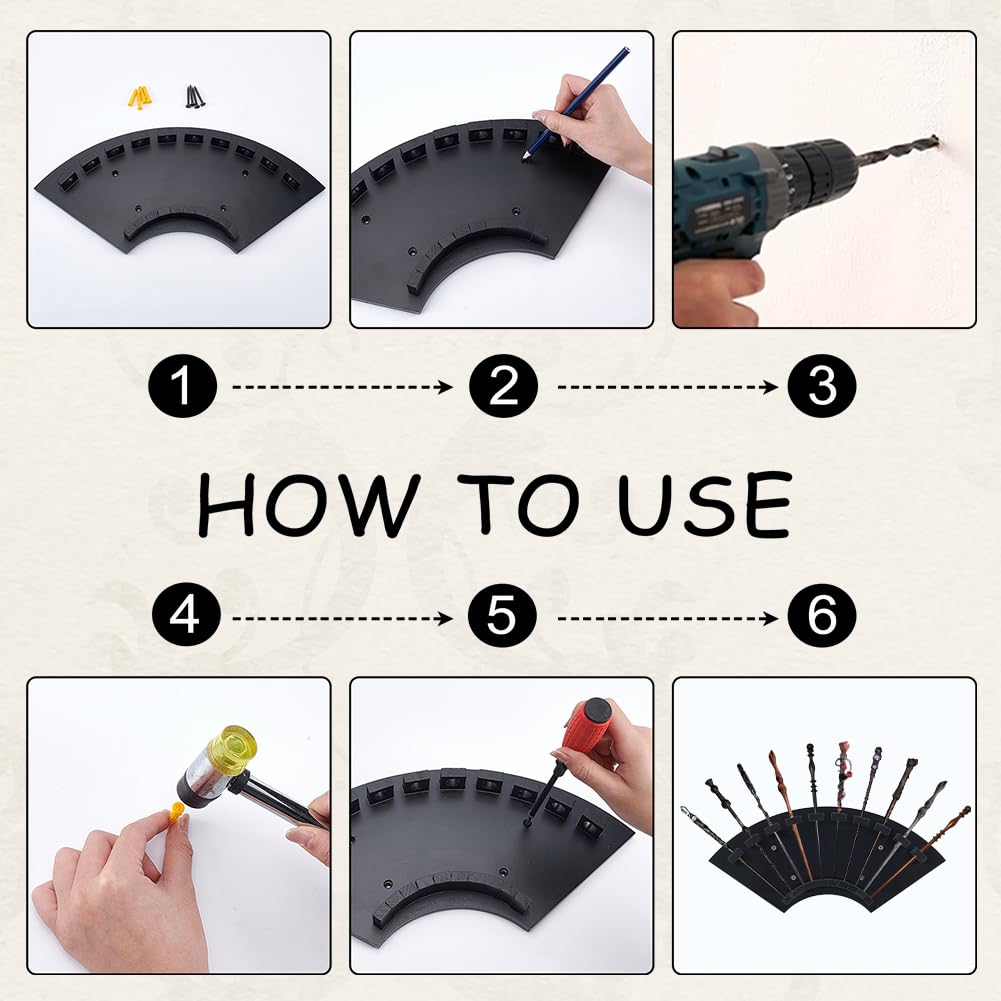 1
2
3

HOW TO USE

4
5
6