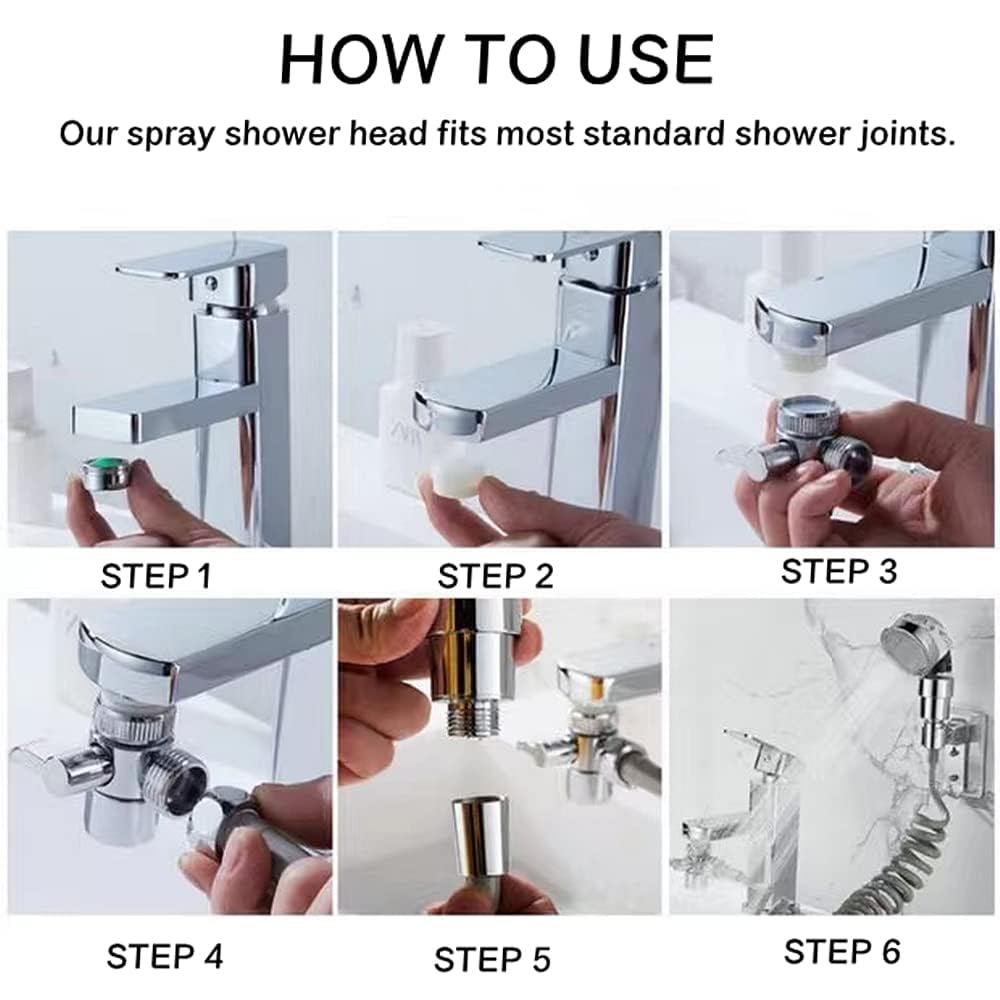 HOW TO USE

Our spray shower head fits most standard shower joints.

STEP 1

STEP 2

STEP 3

STEP 4

STEP 5

STEP 6