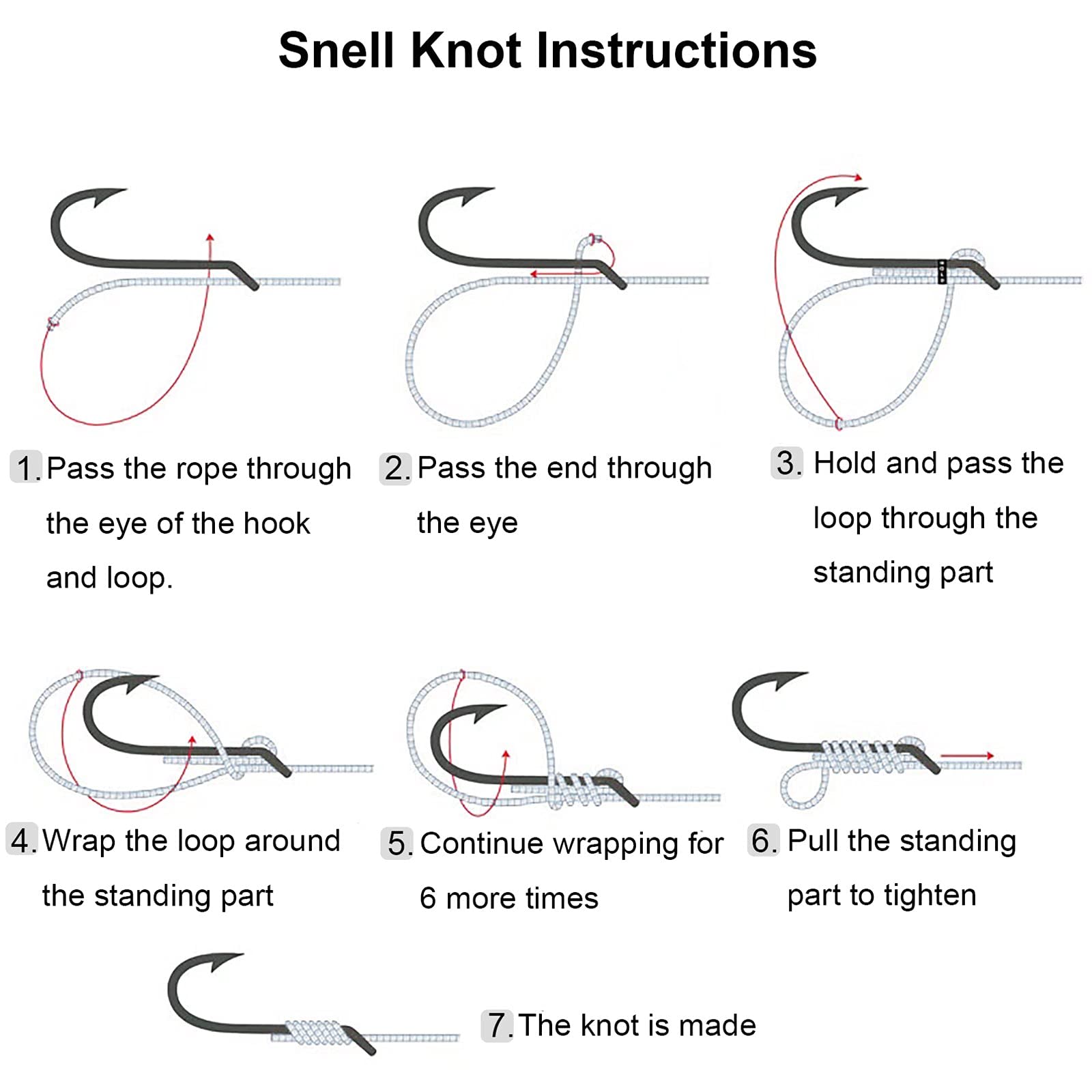 Snell Knot Instructions

1. Pass the rope through the eye of the hook and loop.

2. Pass the end through the eye

3. Hold and pass the loop through the standing part

4. Wrap the loop around the standing part

5. Continue wrapping for 6 more times

6. Pull the standing part to tighten

7. The knot is made