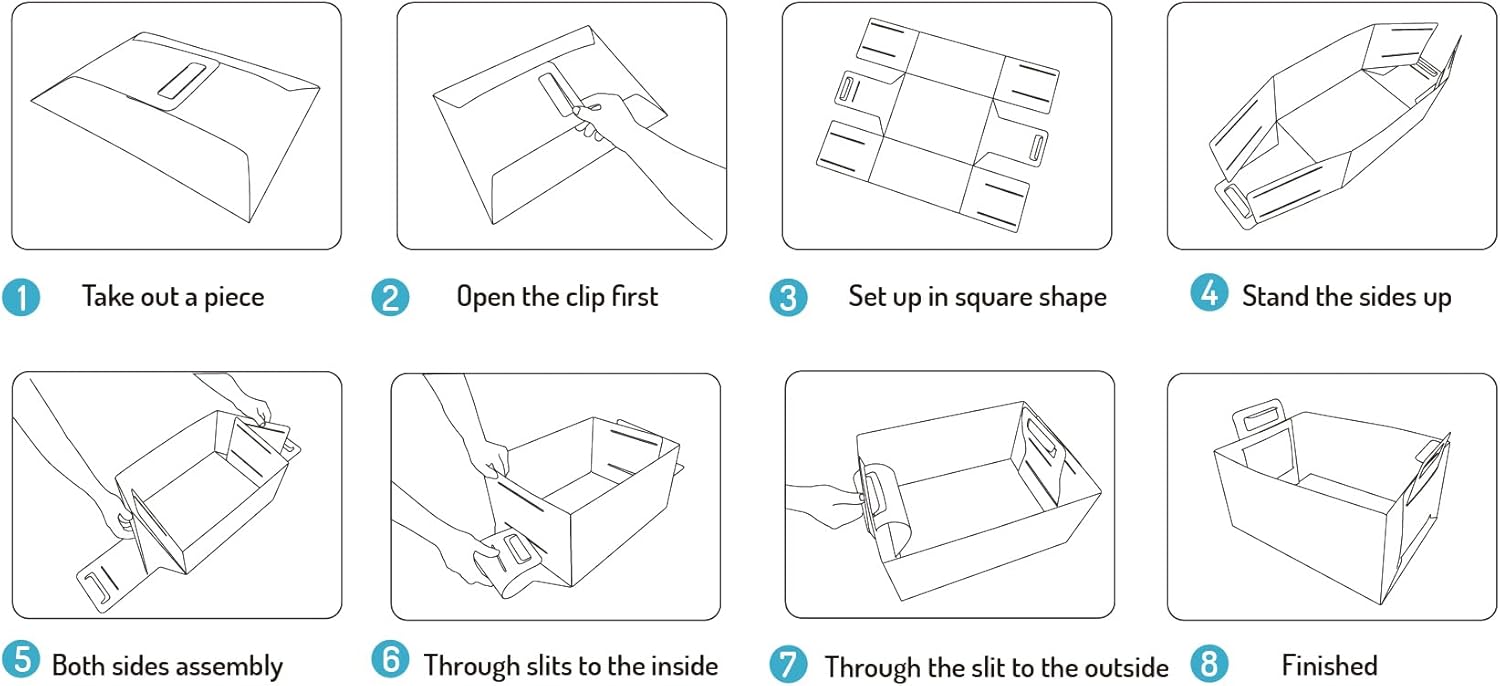 1 Take out a piece

2 Open the clip first

3 Set up in square shape

4 Stand the sides up

5 Both sides assembly

6 Through slits to the inside

7 Through the slit to the outside

8 Finished