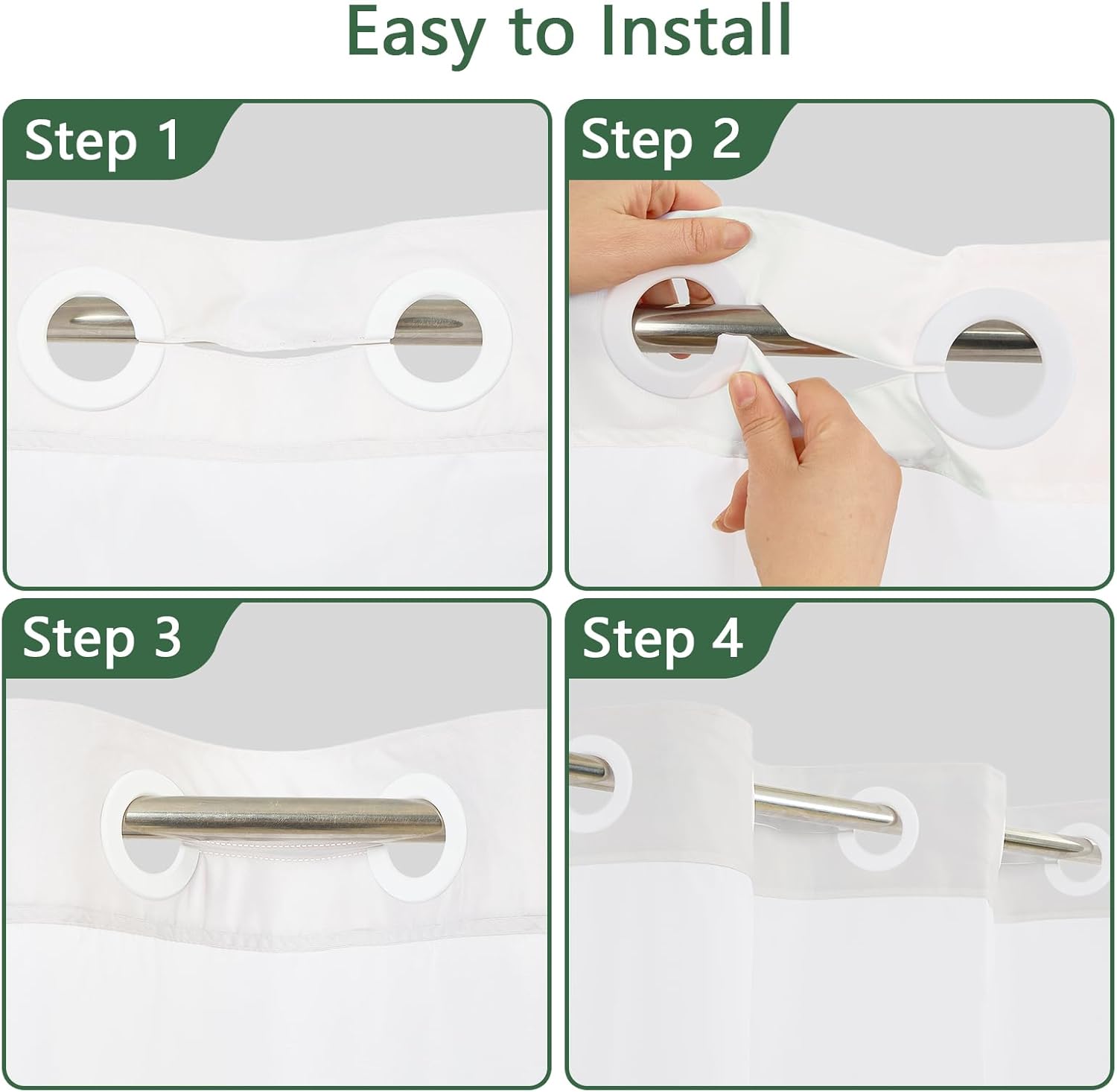 Easy to Install

Step 1

Step 2

Step 3

Step 4