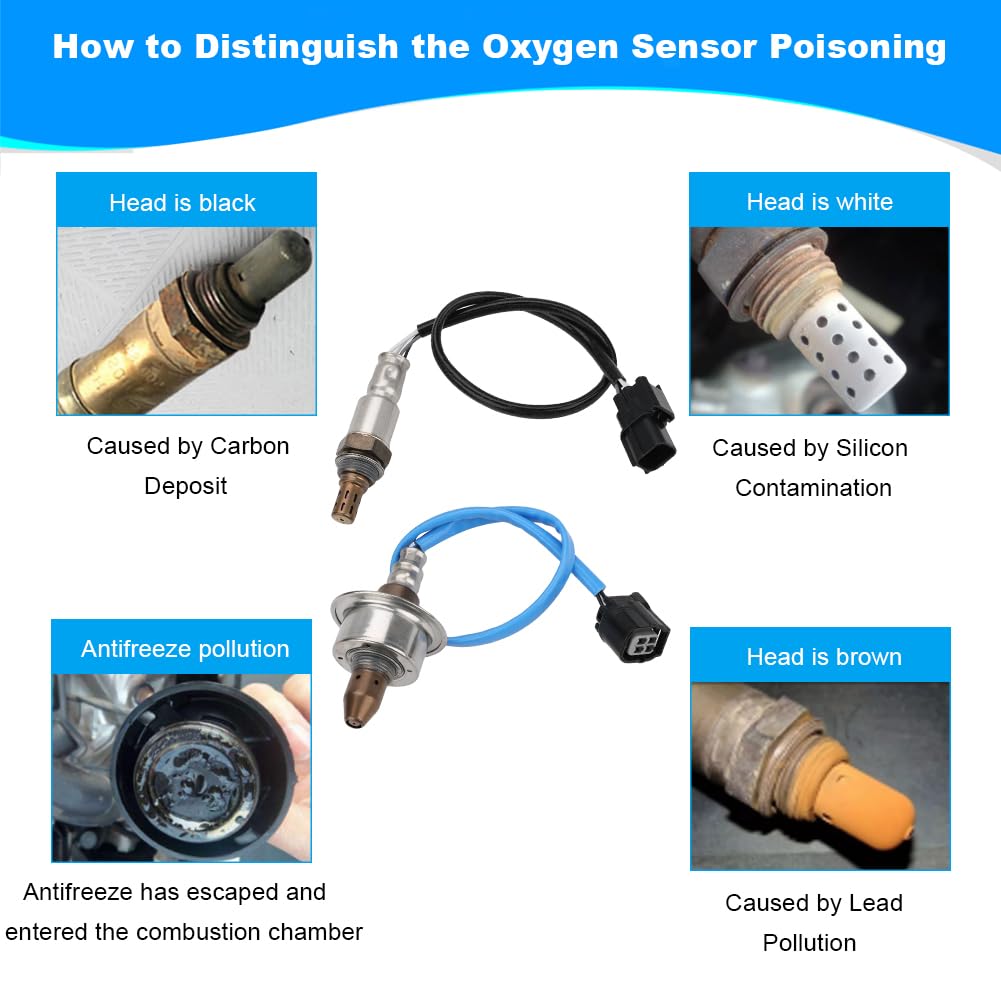 How to Distinguish the Oxygen Sensor Poisoning

Head is black

Caused by Carbon Deposit

Head is white

Caused by Silicon Contamination

Antifreeze pollution

Antifreeze has escaped and entered the combustion chamber

Head is brown

Caused by Lead Pollution