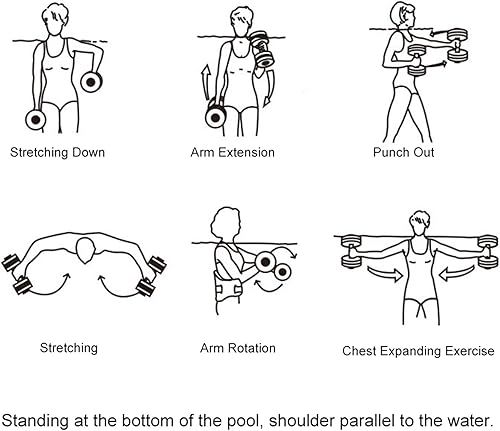 Stretching Down

Arm Extension

Punch Out

Stretching

Arm Rotation

Chest Expanding Exercise

Standing at the bottom of the pool, shoulder parallel to the water.