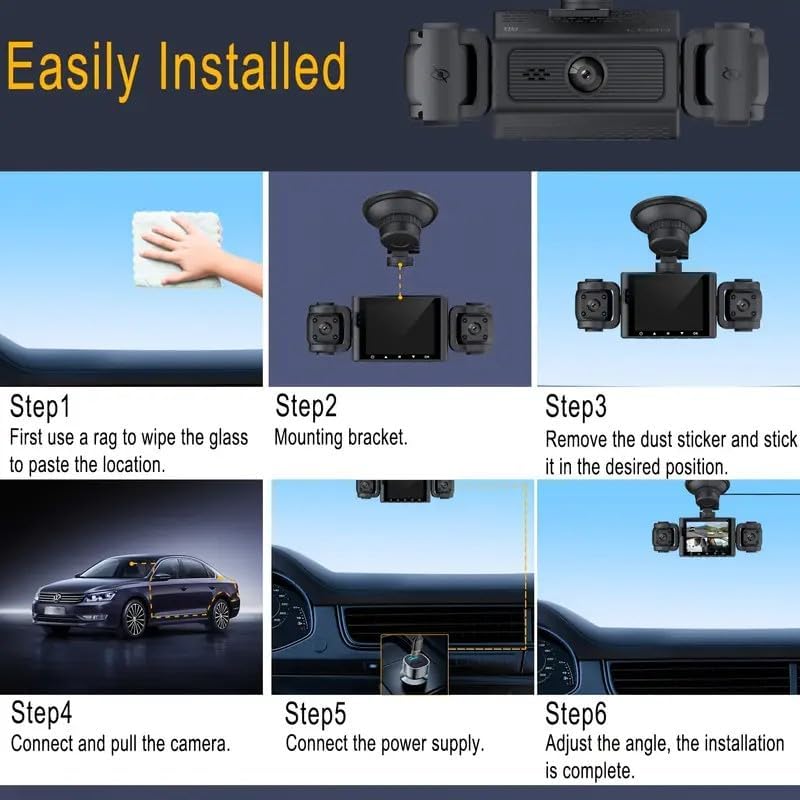 Easily Installed

Step1
First use a rag to wipe the glass to paste the location.

Step2
Mounting bracket.

Step3
Remove the dust sticker and stick it in the desired position.

Step4
Connect and pull the camera.

Step5
Connect the power supply.

Step6
Adjust the angle, the installation is complete.