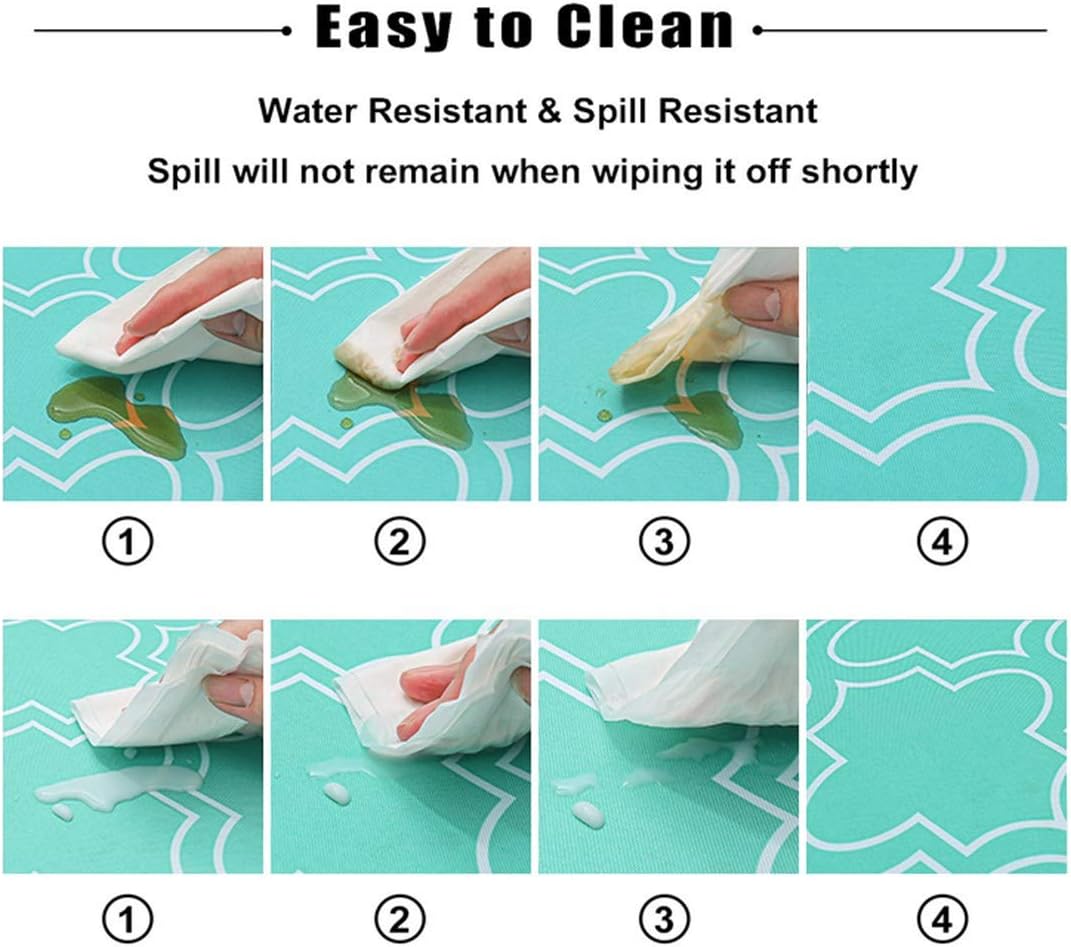 Easy to Clean

Water Resistant & Spill Resistant

Spill will not remain when wiping it off shortly

①
②
③
④

①
②
③
④