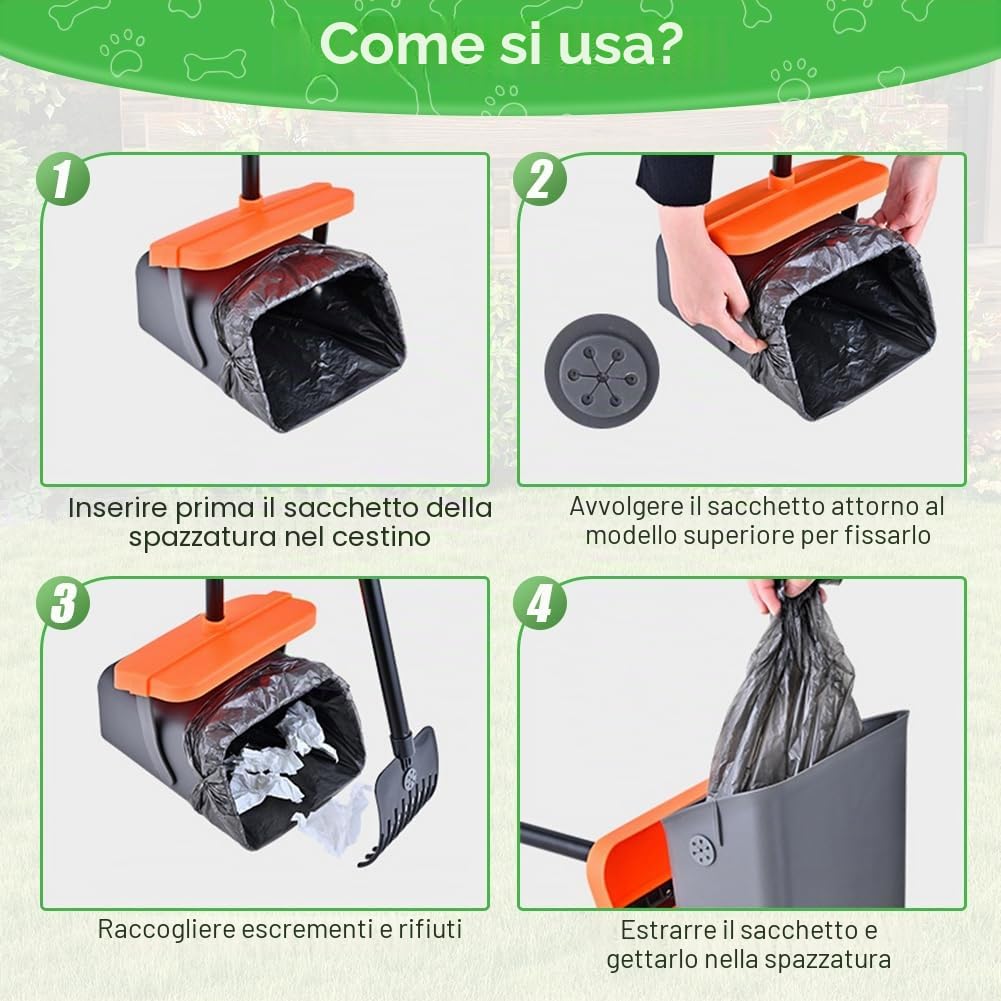 Come si usa?

1

Inserire prima il sacchetto della spazzatura nel cestino

2

Avvolgere il sacchetto attorno al modello superiore per fissarlo

3

Raccogliere escrementi e rifiuti

4

Estrarre il sacchetto e gettarlo nella spazzatura