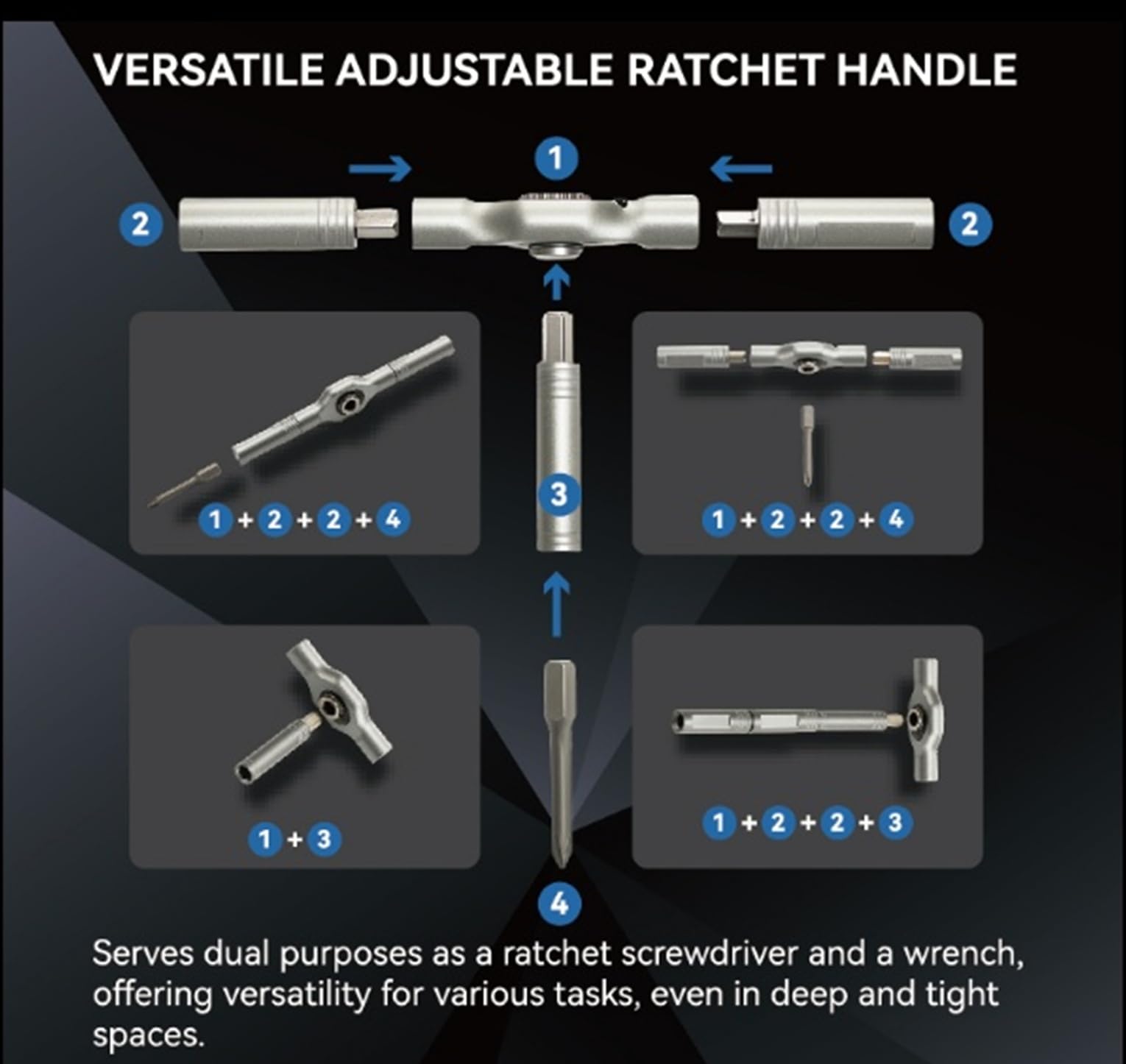 VERSATILE ADJUSTABLE RATCHET HANDLE

1

2

2

1 + 2 + 2 + 4

3

1 + 2 + 2 + 4

1 + 3

1 + 2 + 2 + 3

4

Serves dual purposes as a ratchet screwdriver and a wrench, offering versatility for various tasks, even in deep and tight spaces.