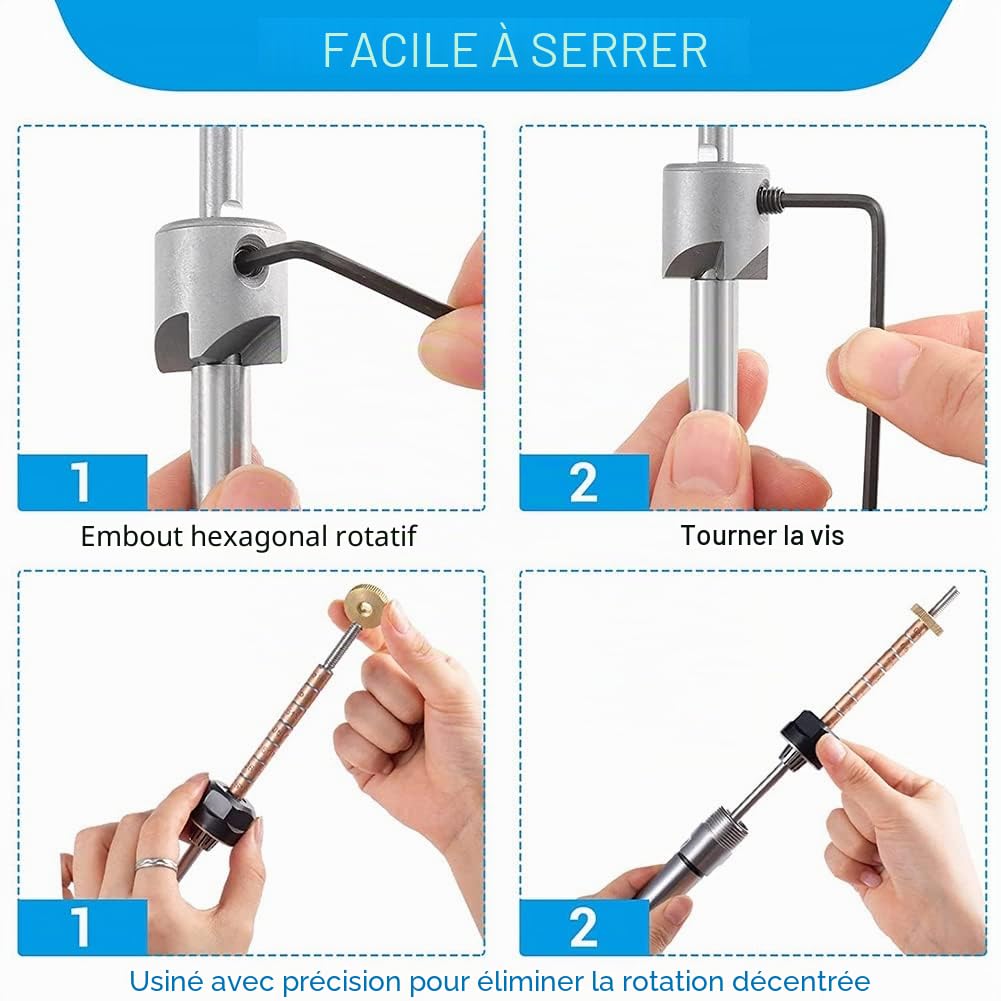 FACILE À SERRER

1

Embout hexagonal rotatif

2

Tourner la vis

1

2

Usiné avec précision pour éliminer la rotation décentrée