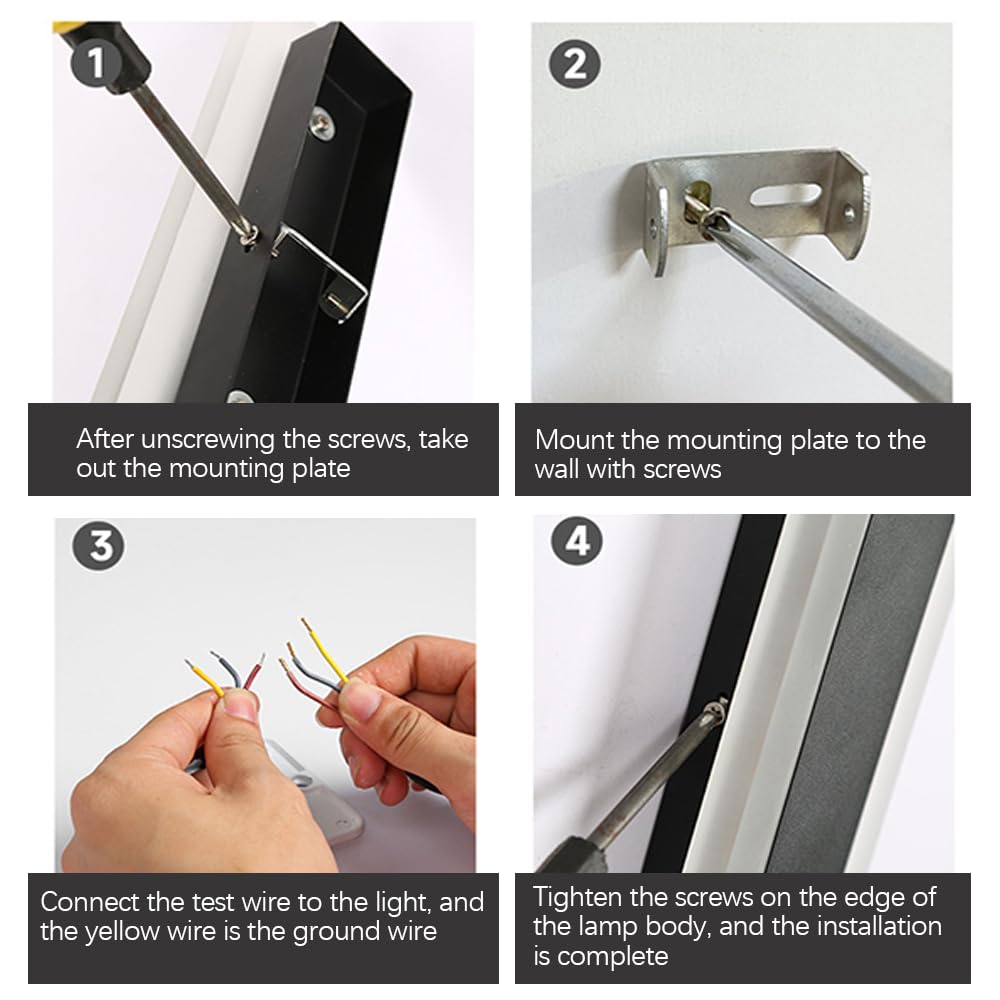 1

After unscrewing the screws, take out the mounting plate

2

Mount the mounting plate to the wall with screws

3

Connect the test wire to the light, and the yellow wire is the ground wire

4

Tighten the screws on the edge of the lamp body, and the installation is complete