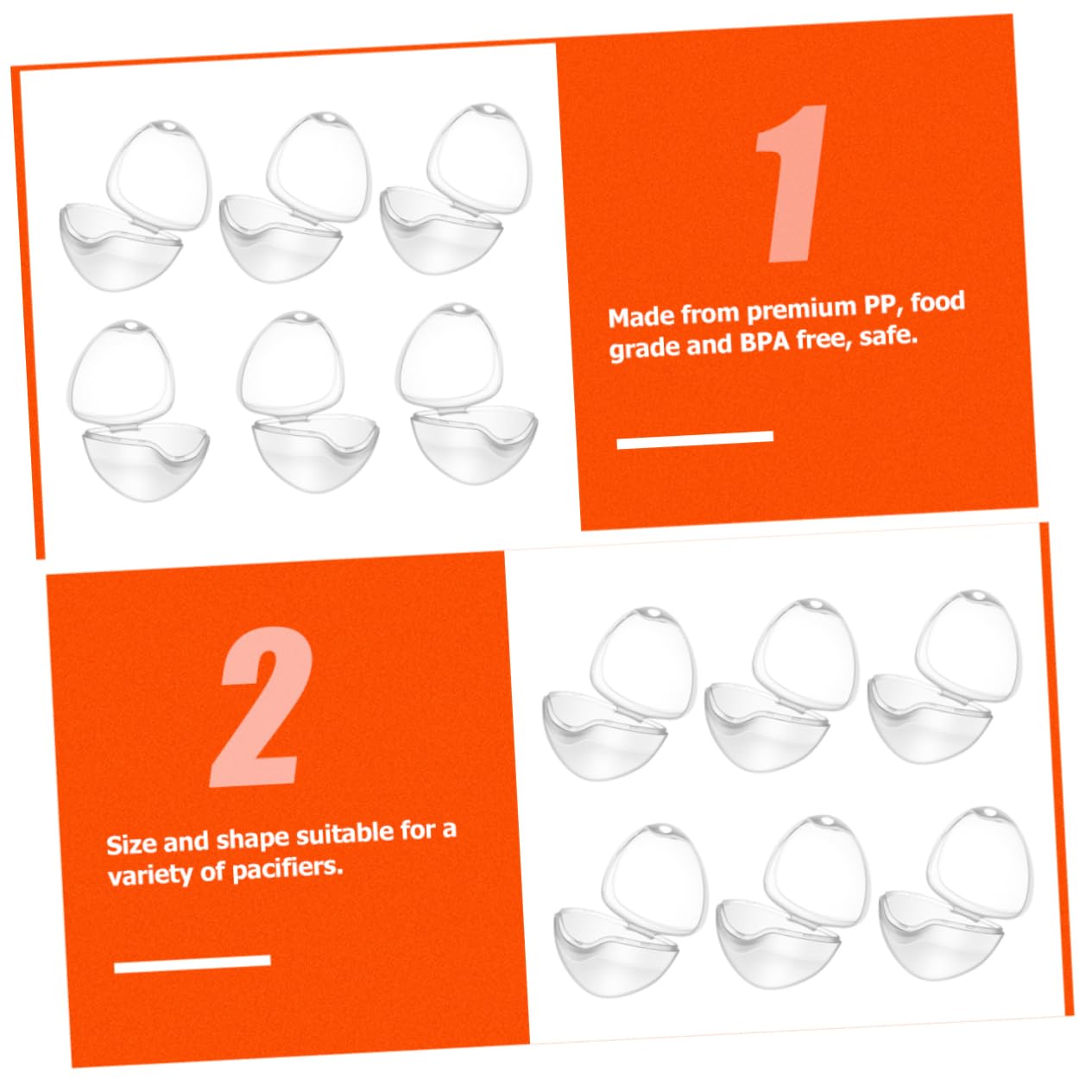 1

Made from premium PP, food grade and BPA free, safe.

2

Size and shape suitable for a variety of pacifiers.