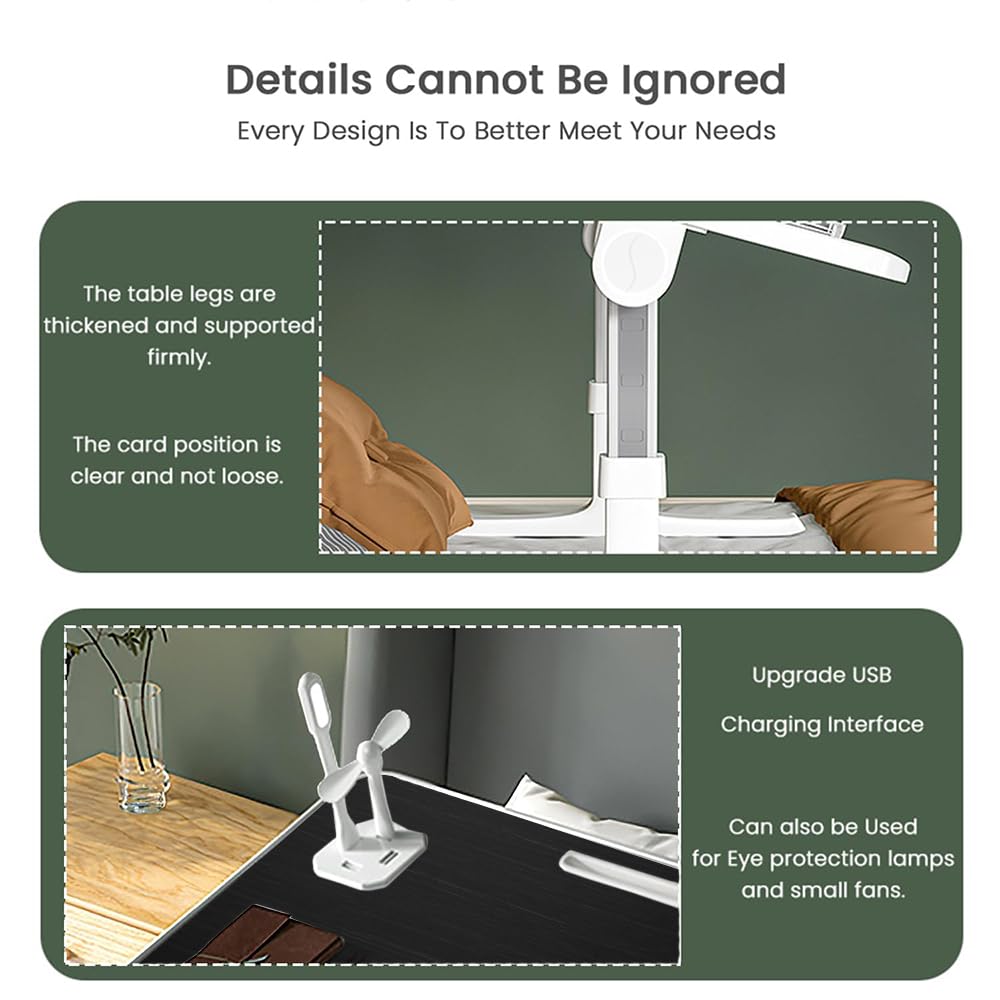 Details Cannot Be Ignored
Every Design Is To Better Meet Your Needs

The table legs are thickened and supported firmly.

The card position is clear and not loose.

Upgrade USB

Charging Interface

Can also be Used for Eye protection lamps and small fans.