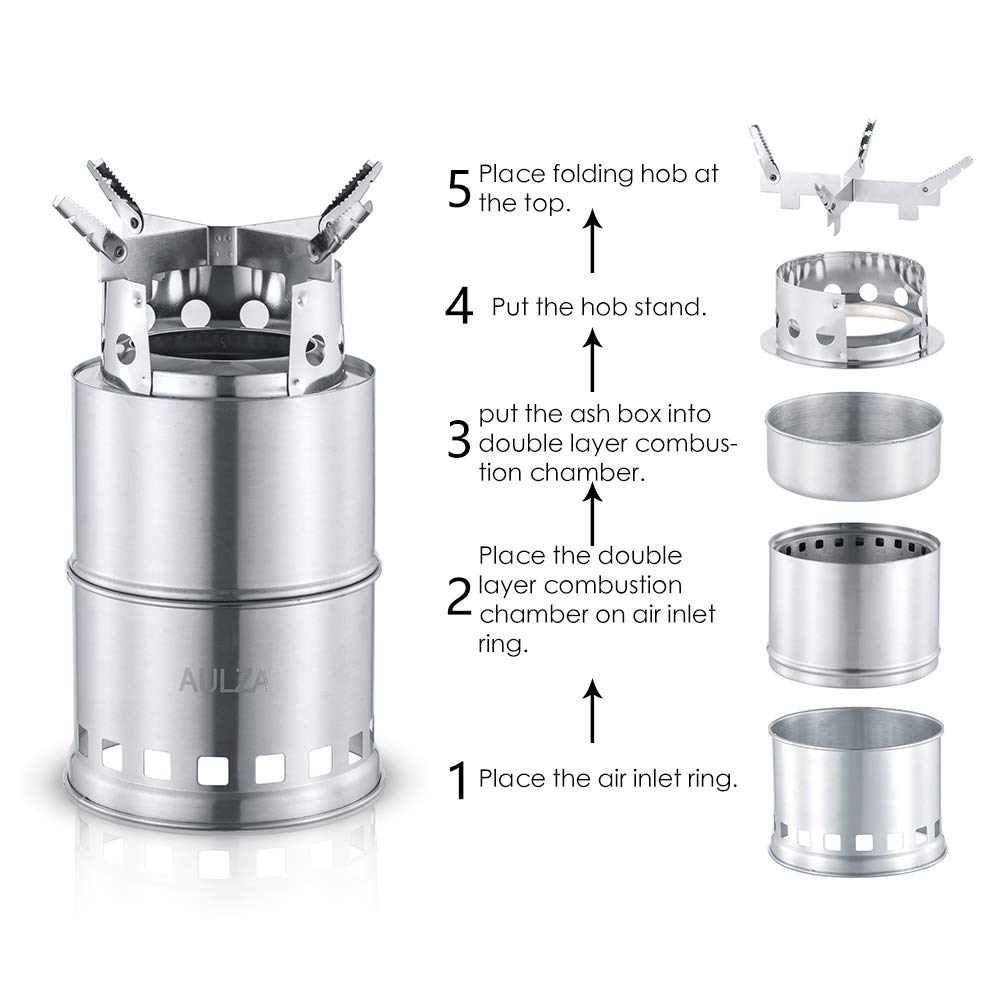 AULZA

5 Place folding hob at the top.

4 Put the hob stand.

3 put the ash box into double layer combustion chamber.

2 Place the double layer combustion chamber on air inlet ring.

1 Place the air inlet ring.