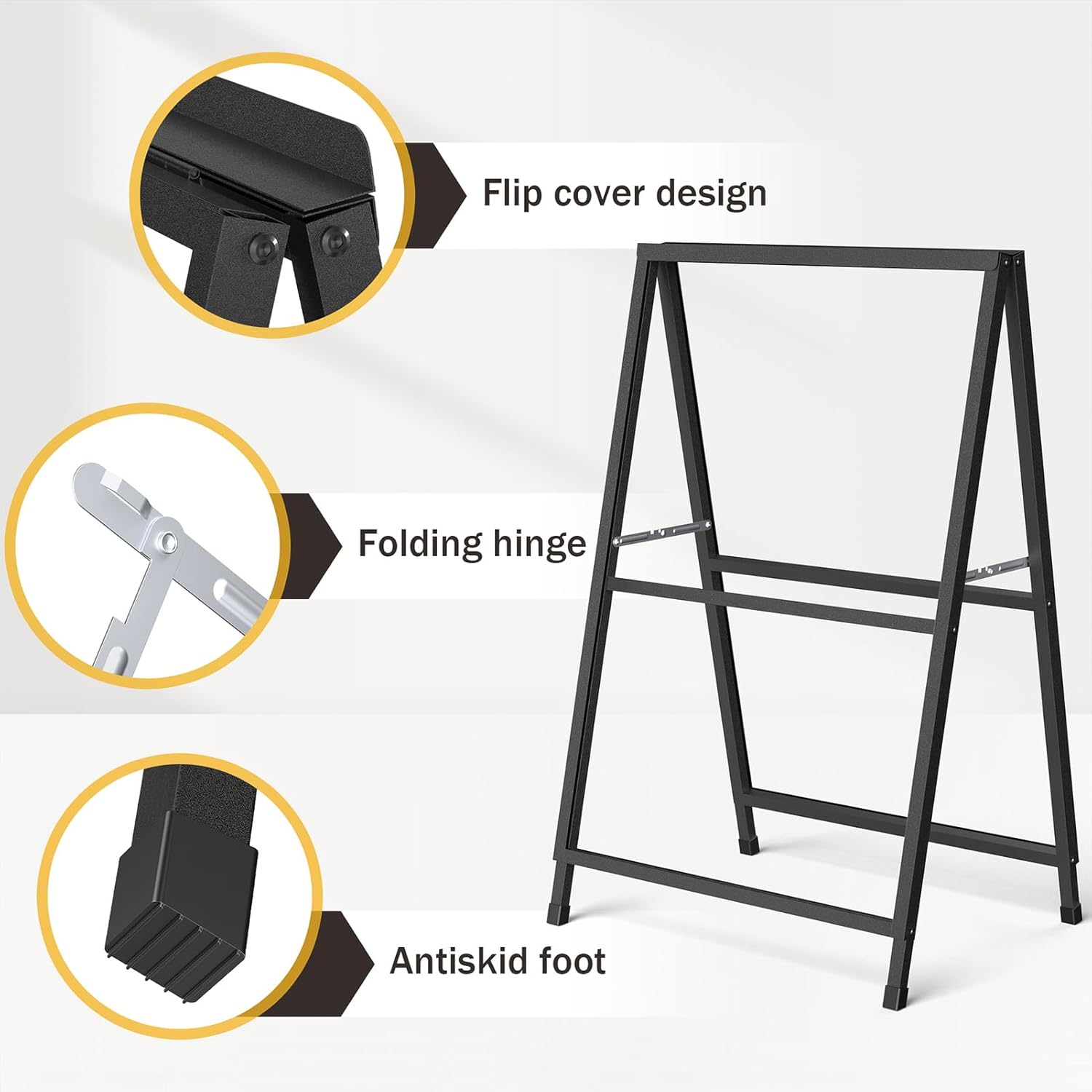 Flip cover design

Folding hinge

Antiskid foot