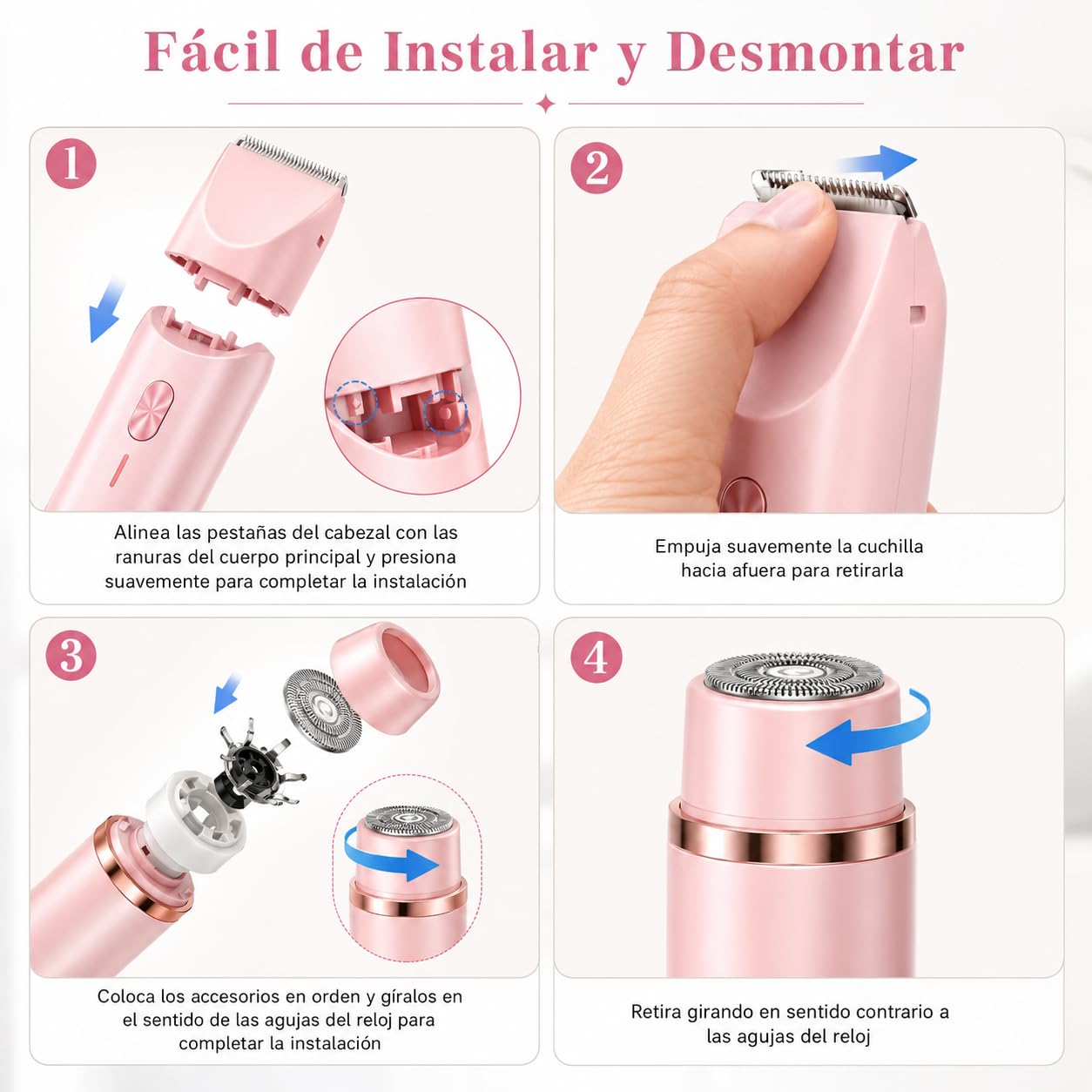 Fácil de Instalar y Desmontar

1

Alinea las pestañas del cabezal con las ranuras del cuerpo principal y presiona suavemente para completar la instalación

2

Empuja suavemente la cuchilla hacia afuera para retirarla

3

Coloca los accesorios en orden y gíralos en el sentido de las agujas del reloj para completar la instalación

4

Retira girando en sentido contrario a las agujas del reloj