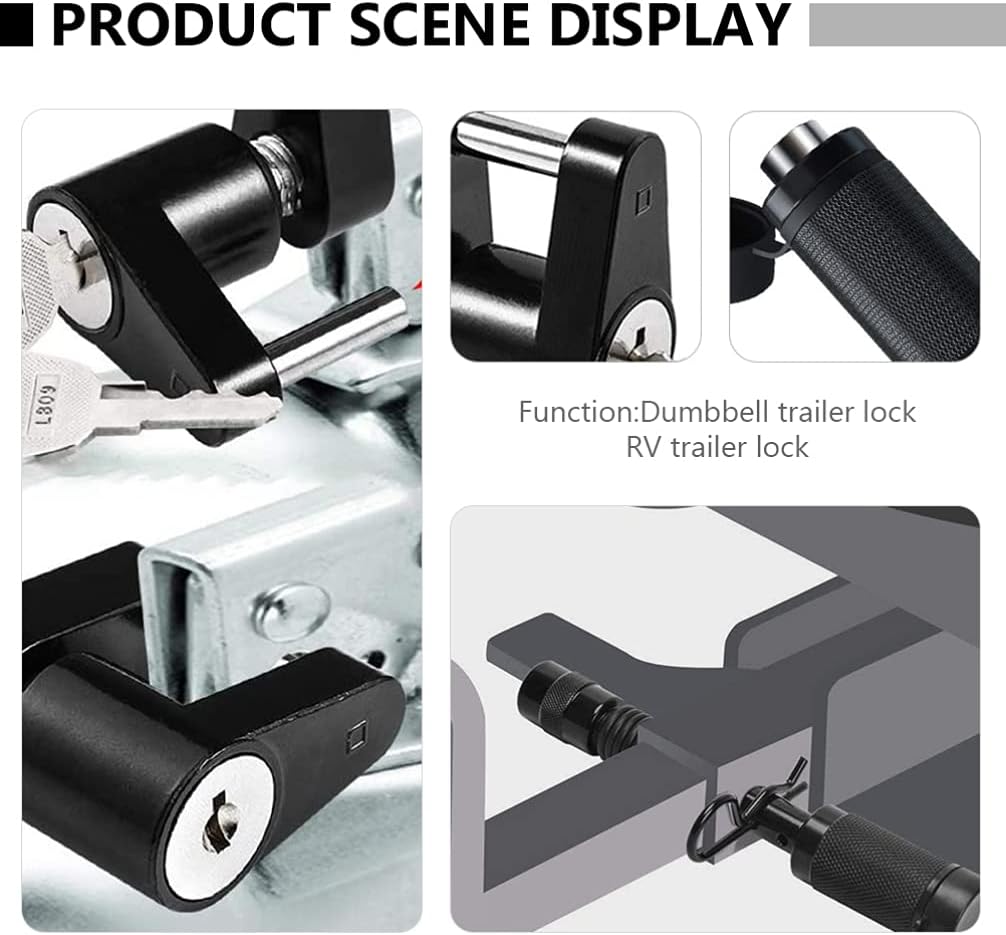 PRODUCT SCENE DISPLAY

L809

Function:Dumbbell trailer lock
RV trailer lock