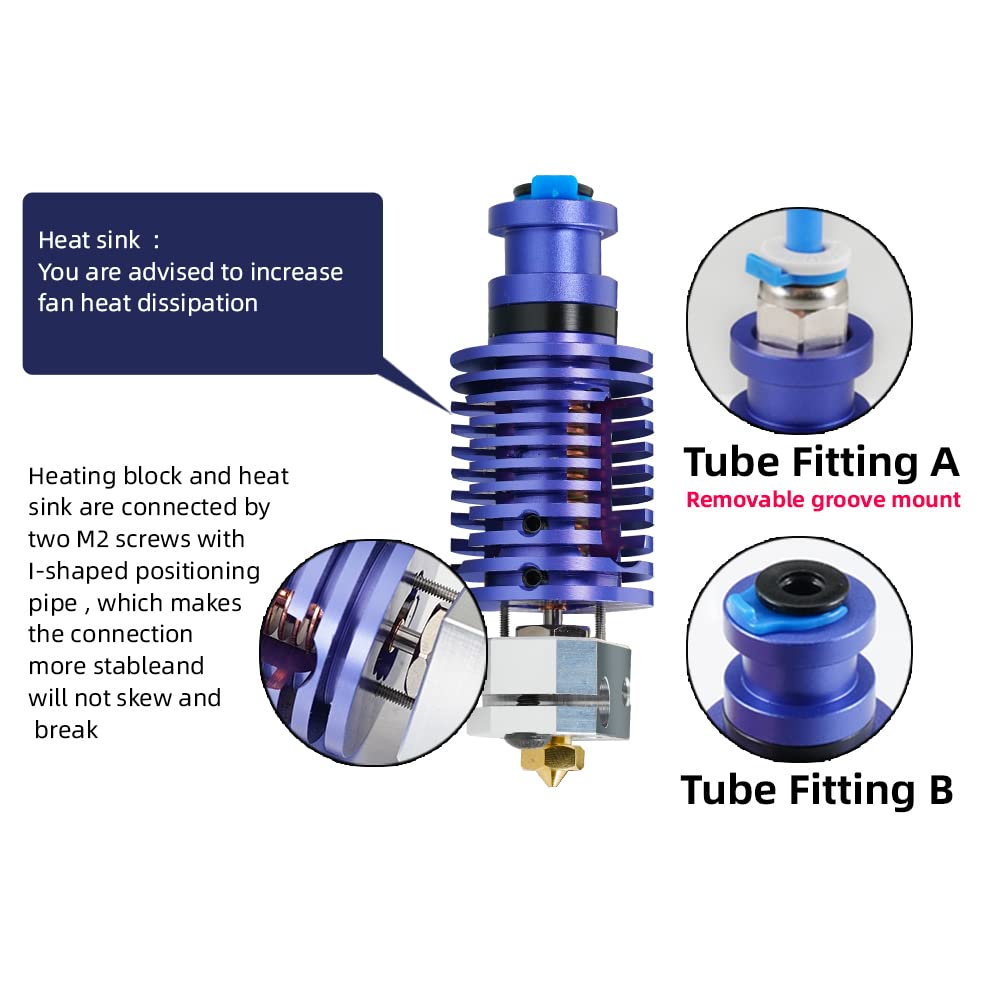 Heat sink ：
You are advised to increase fan heat dissipation

Heating block and heat sink are connected by two M2 screws with I-shaped positioning pipe , which makes the connection more stableand will not skew and break

Tube Fitting A
Removable groove mount

Tube Fitting B