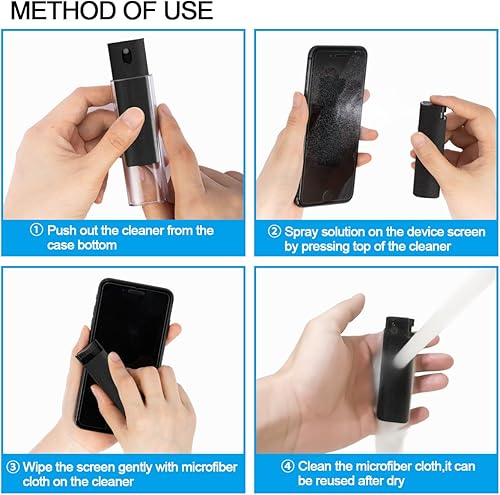 METHOD OF USE

① Push out the cleaner from the case bottom

② Spray solution on the device screen by pressing top of the cleaner

③ Wipe the screen gently with microfiber cloth on the cleaner

④ Clean the microfiber cloth,it can be reused after dry