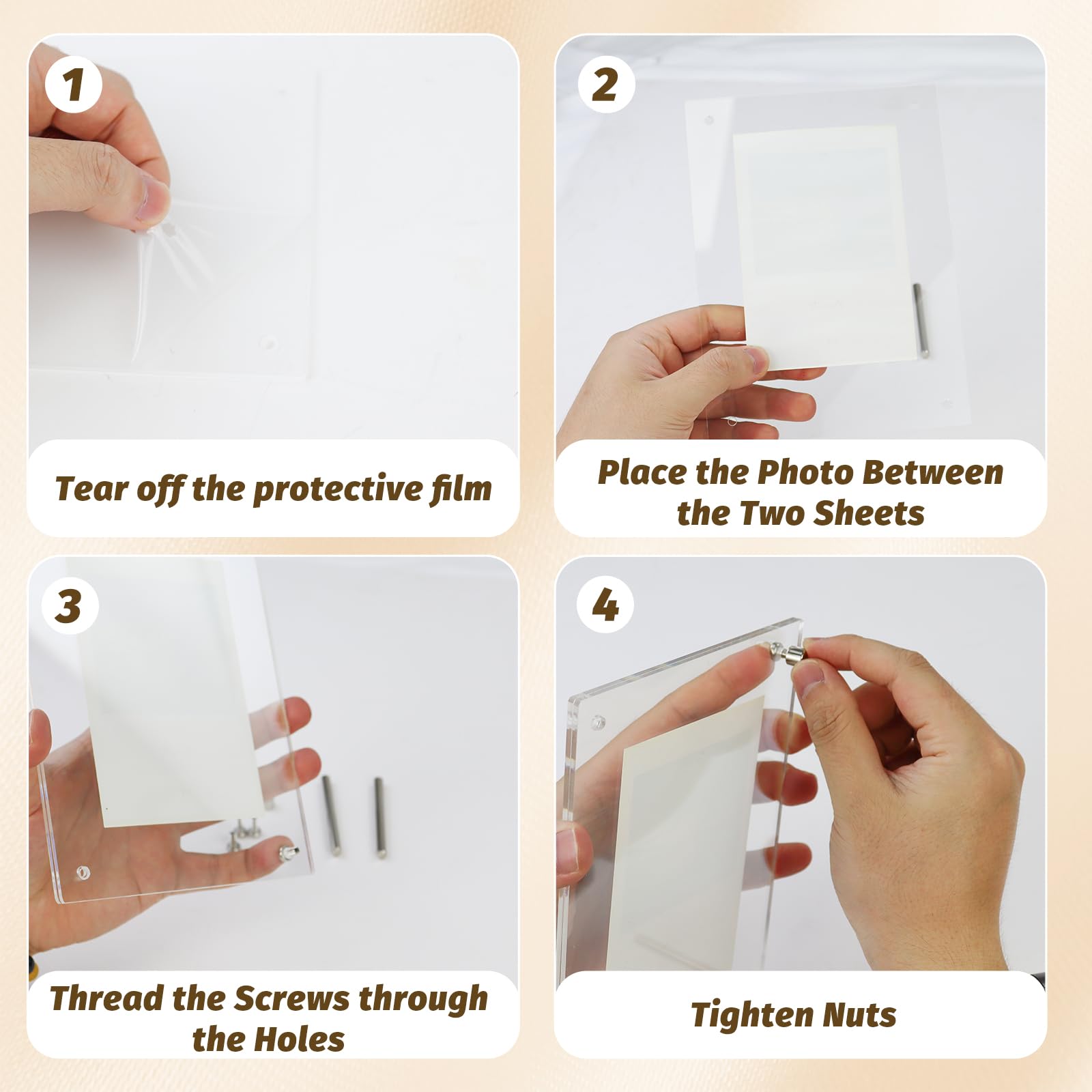 1

Tear off the protective film

2

Place the Photo Between the Two Sheets

3

Thread the Screws through the Holes

4

Tighten Nuts