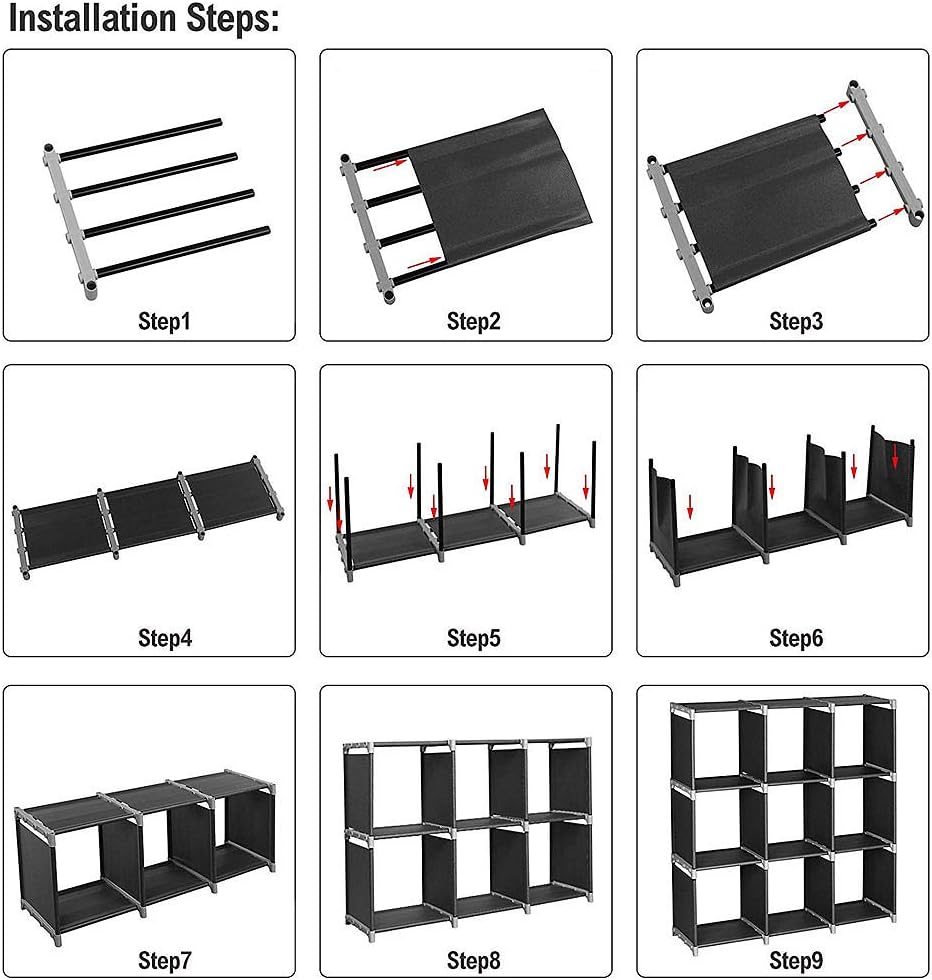 Installation Steps:

Step1

Step2

Step3

Step4

Step5

Step6

Step7

Step8

Step9