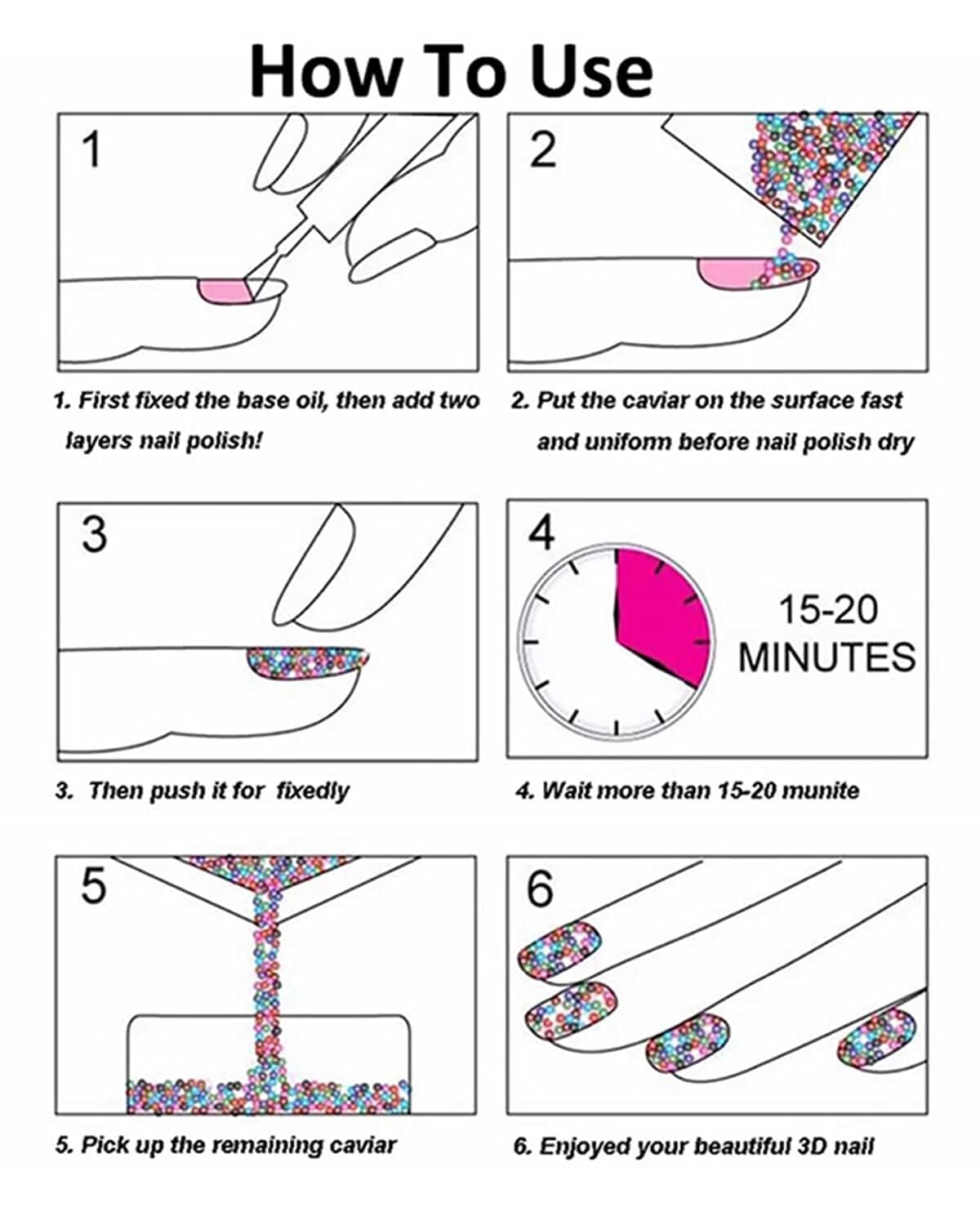 How To Use

1

1. First fixed the base oil, then add two layers nail polish!

2

2. Put the caviar on the surface fast and unifom before nail polish dry

3

3. Then push it for fixedly

4

15-20 MINUTES

4. Wait more than 15-20 munite

5

5. Pick up the remaining caviar

6

6. Enjoyed your beautiful 3D nail