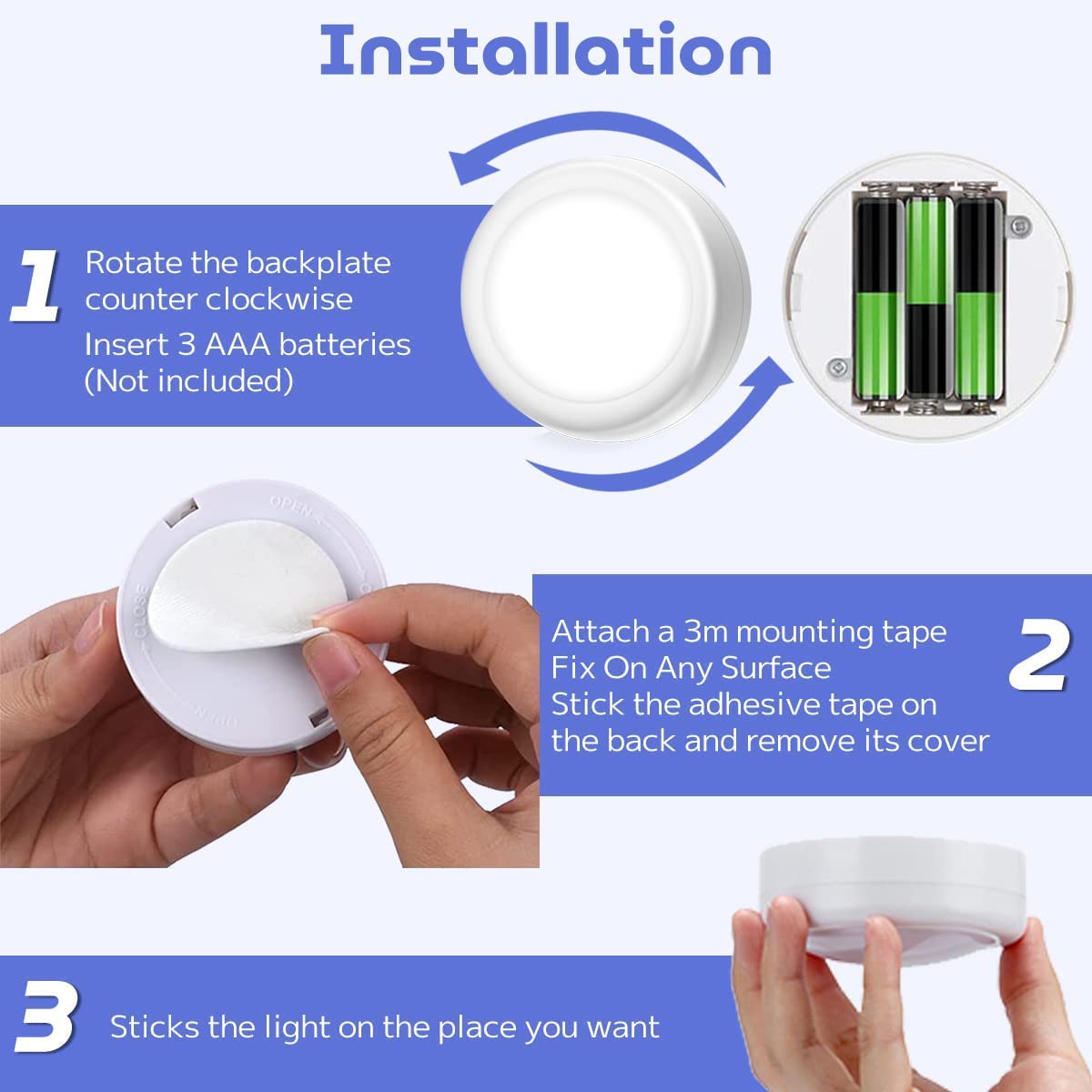 Installation

1 Rotate the backplate counter clockwise
Insert 3 AAA batteries
(Not included)

OPEN
CLOSE
OPEN

Attach a 3m mounting tape
Fix On Any Surface
Stick the adhesive tape on the back and remove its cover 2

3 Sticks the light on the place you want