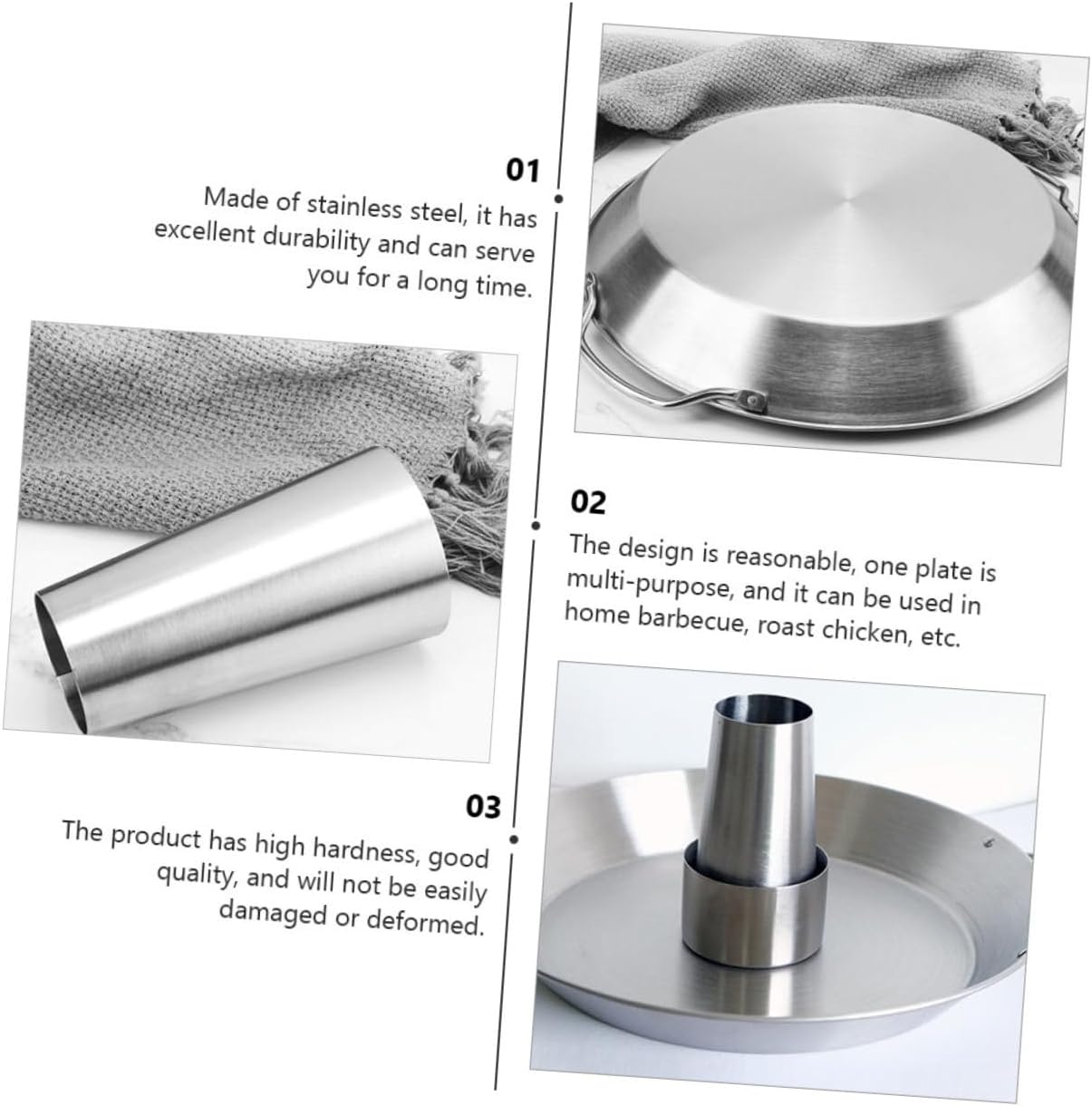 01

Made of stainless steel, it has excellent durability and can serve you for a long time.

02

The design is reasonable, one plate is multi-purpose, and it can be used in home barbecue, roast chicken, etc.

03

The product has high hardness, good quality, and will not be easily damaged or deformed.