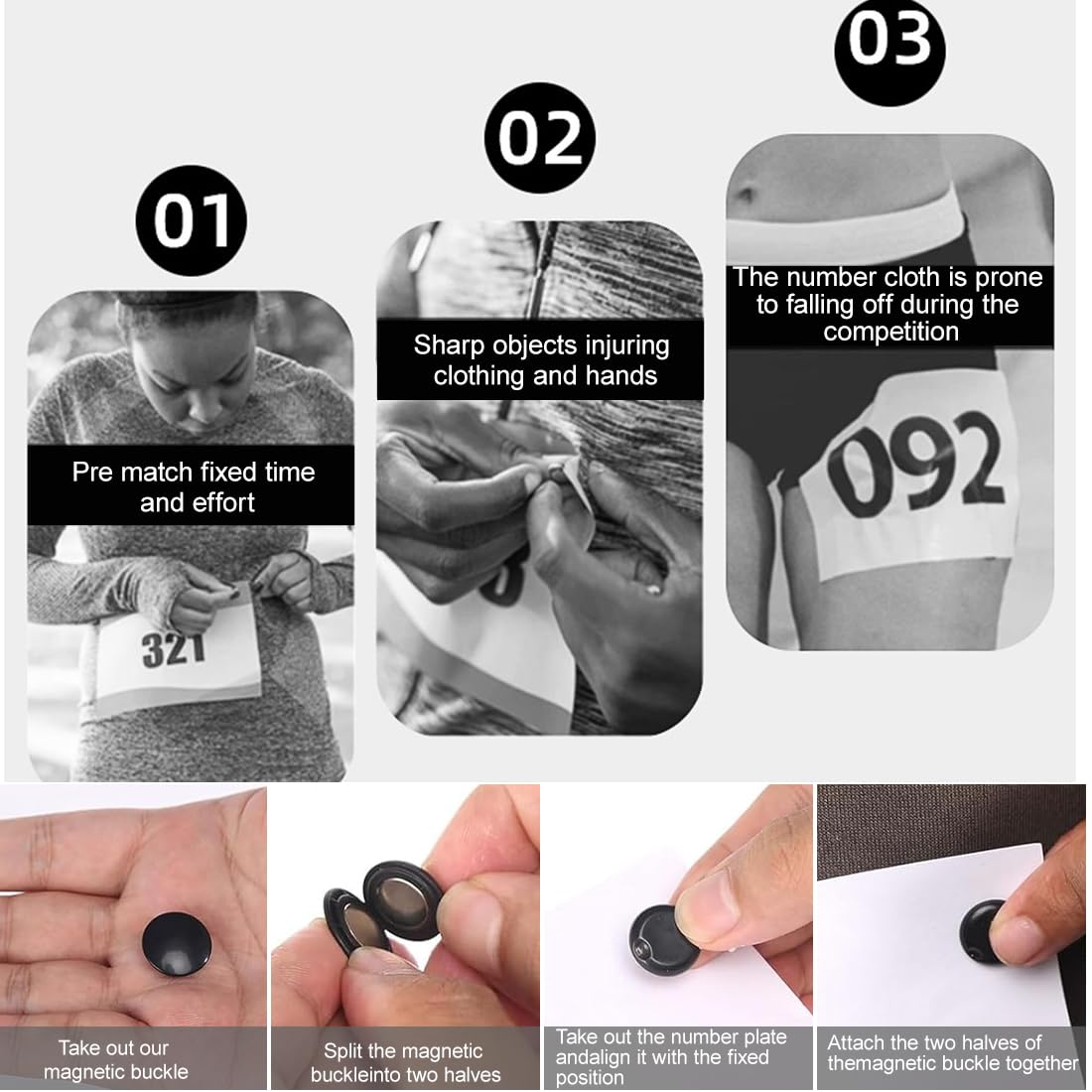 01

Pre match fixed time and effort

321

02

Sharp objects injuring clothing and hands

03

The number cloth is prone to falling off during the competition

092

Take out our magnetic buckle

Split the magnetic buckleinto two halves

Take out the number plate andalign it with the fixed position

Attach the two halves of themagnetic buckle together